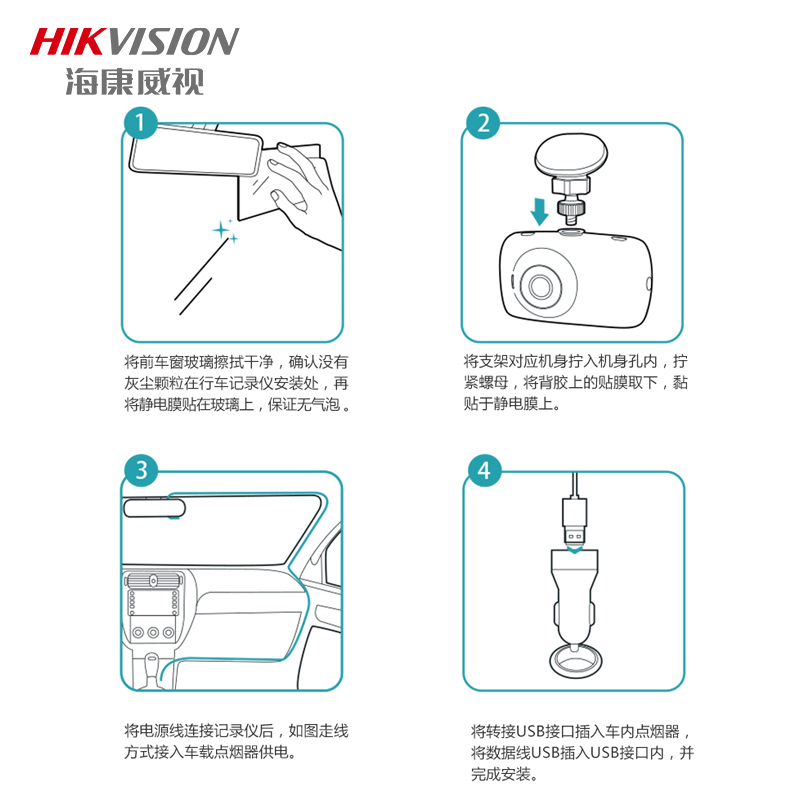 HIKVISION
海康威视

1

将前车窗玻璃擦拭干净，确认没有灰尘颗粒在行车记录仪安装处，再将静电膜贴在玻璃上，保证无气泡。

2

将支架对应机身拧入机身孔内，拧紧螺母，将背胶上的贴膜取下，黏贴于静电膜上。

3

将电源线连接记录仪后，如图走线方式接入车载点烟器供电。

4

将转接USB接口插入车内点烟器，将数据线USB插入USB接口内，并完成安装。