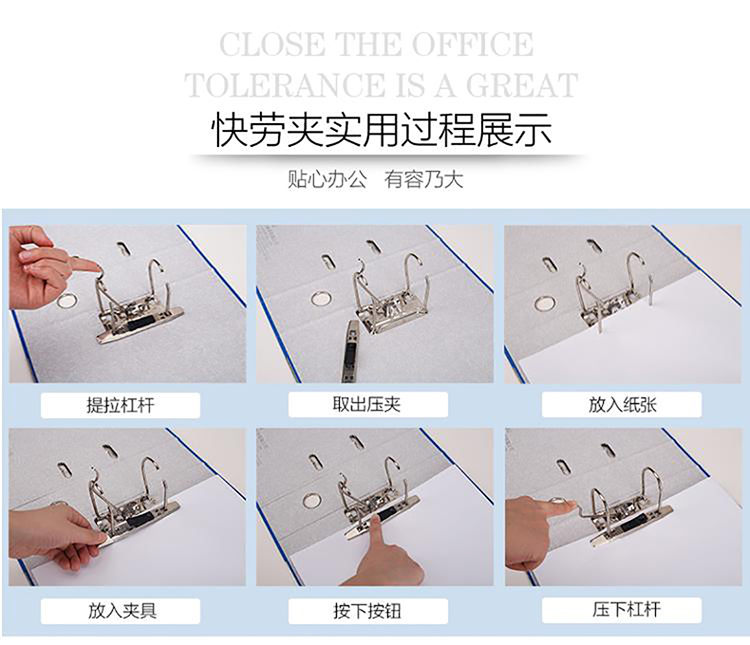 CLOSE THE OFFICE
TOLERANCE IS A GREAT

快劳夹实用过程展示

贴心办公 有容乃大

提拉杠杆

取出压夹

放入纸张

放入夹具

按下按钮

压下杠杆