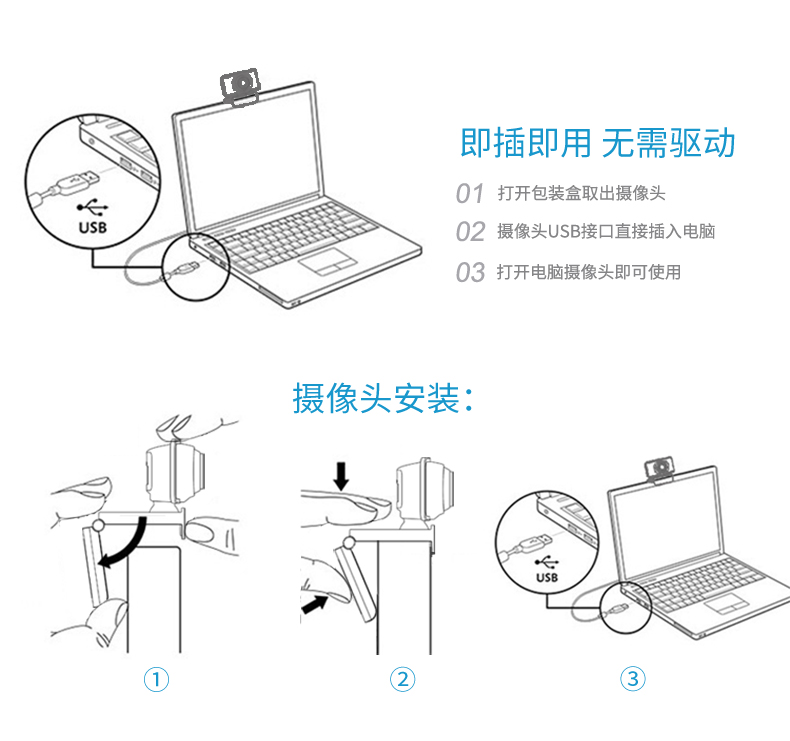 USB

即插即用 无需驱动

01 打开包装盒取出摄像头

02 摄像头USB接口直接插入电脑

03 打开电脑摄像头即可使用

摄像头安装:

USB

①

②

③