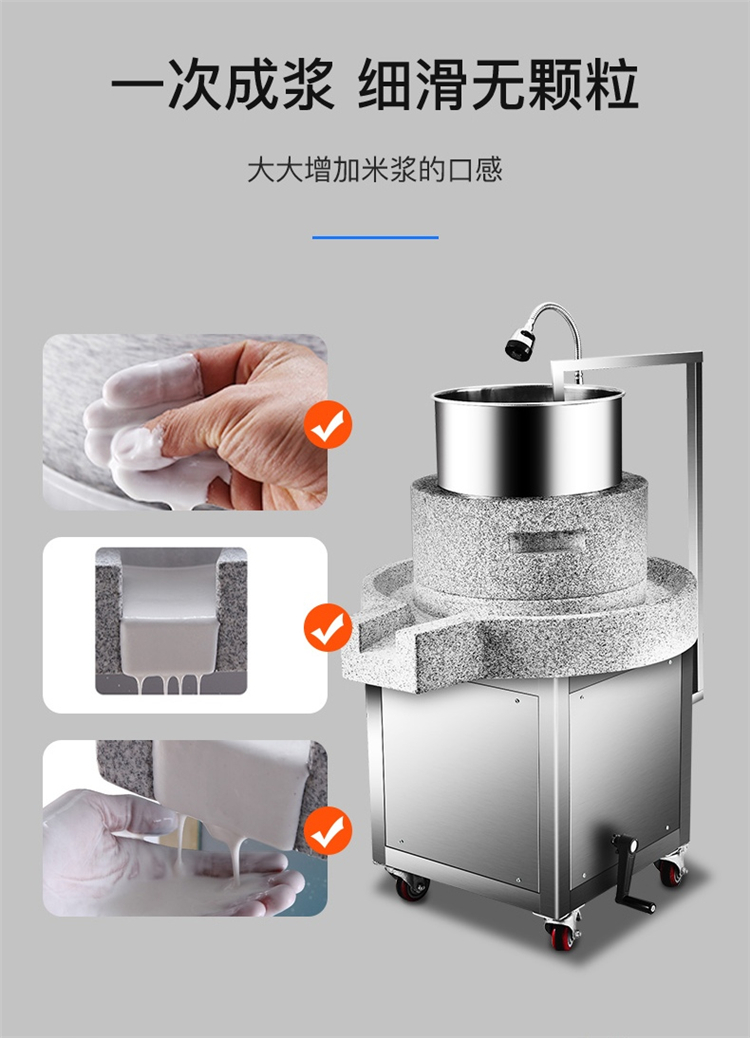 一次成浆 细滑无颗粒

大大增加米浆的口感