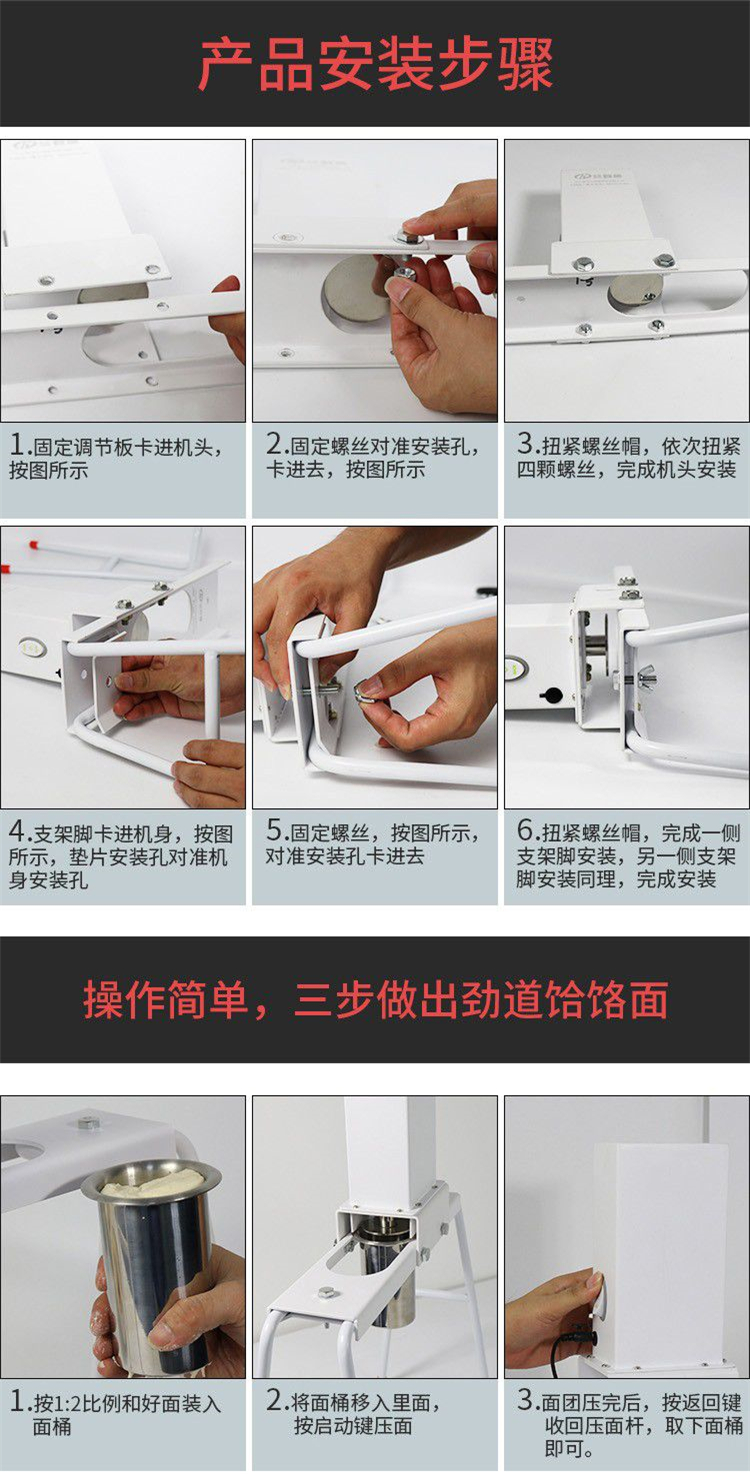 产品安装步骤

1.固定调节板卡进机头，按图所示

2.固定螺丝对准安装孔，卡进去，按图所示

3.扭紧螺丝帽，依次扭紧四颗螺丝，完成机头安装

4.支架脚卡进机身，按图所示，垫片安装孔对准机身安装孔

5.固定螺丝，按图所示，对准安装孔卡进去

6.扭紧螺丝帽，完成一侧支架脚安装，另一侧支架脚安装同理，完成安装

操作简单，三步做出劲道饸饹面

1.按1:2比例和好面装入面桶

2.将面桶移入里面，按启动键压面

3.面团压完后，按返回键收回压面杆，取下面桶即可。