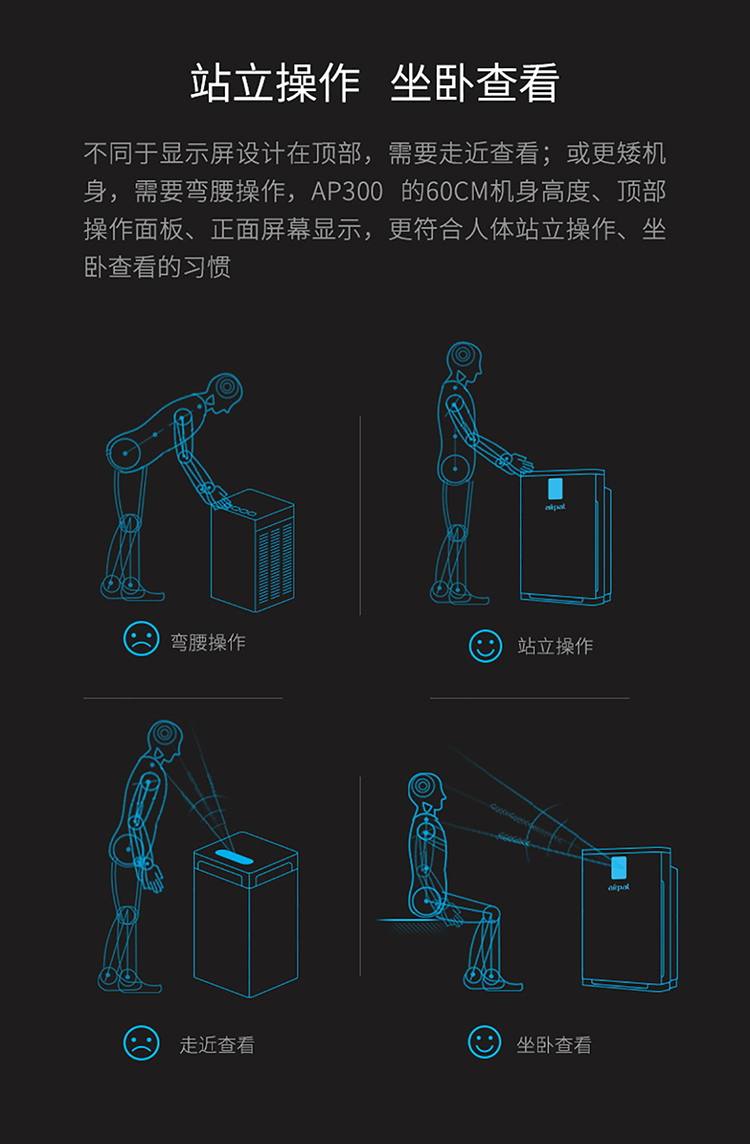 站立操作 坐卧查看

不同于显示屏设计在顶部，需要走近查看；或更矮机身，需要弯腰操作，AP300 的60CM机身高度、顶部操作面板、正面屏幕显示，更符合人体站立操作、坐卧查看的习惯

airpal

弯腰操作

站立操作

airpal

走近查看

坐卧查看