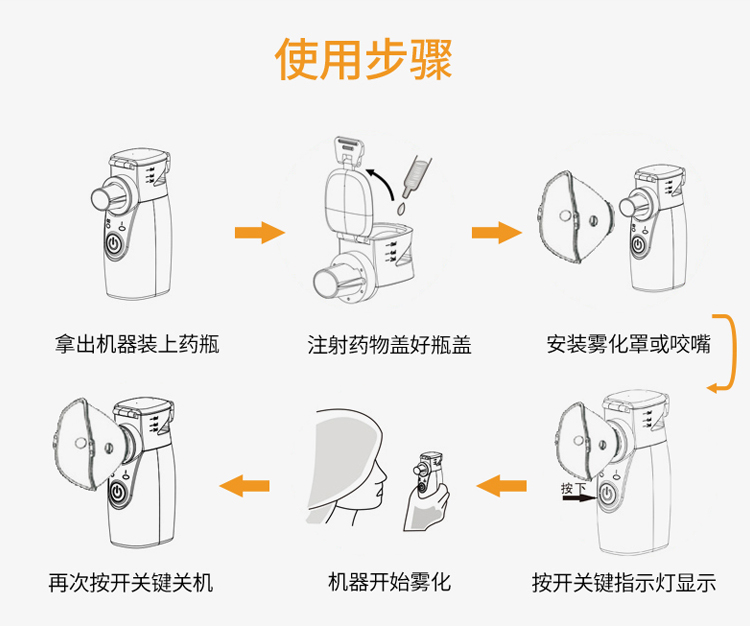 使用步骤

拿出机器装上药瓶

注射药物盖好瓶盖

安装雾化罩或咬嘴

按下

按开关键指示灯显示

机器开始雾化

再次按开关键关机