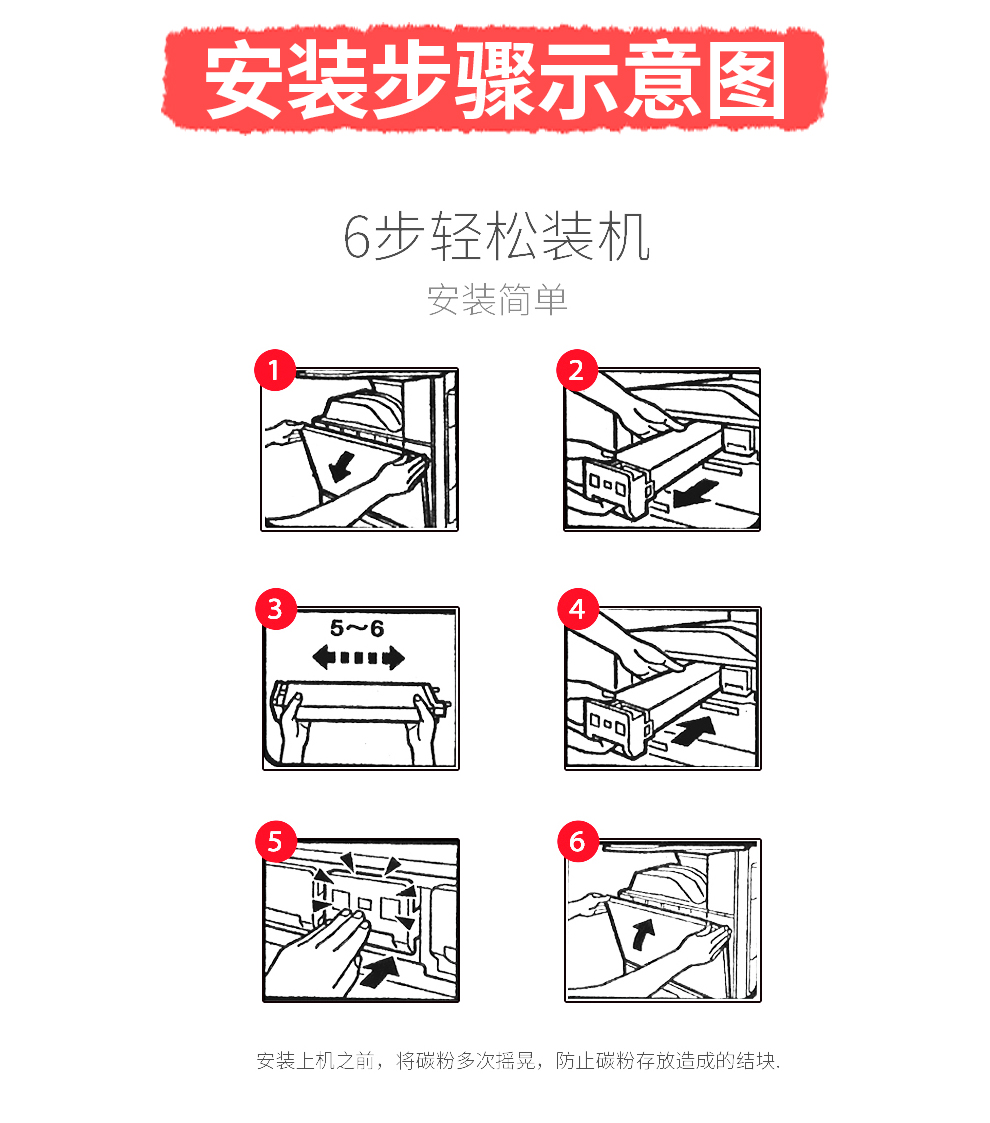 安装步骤示意图

6步轻松装机

安装简单

1

2

3

5~6

4

5

6

安装上机之前，将碳粉多次摇晃，防止碳粉存放造成的结块.