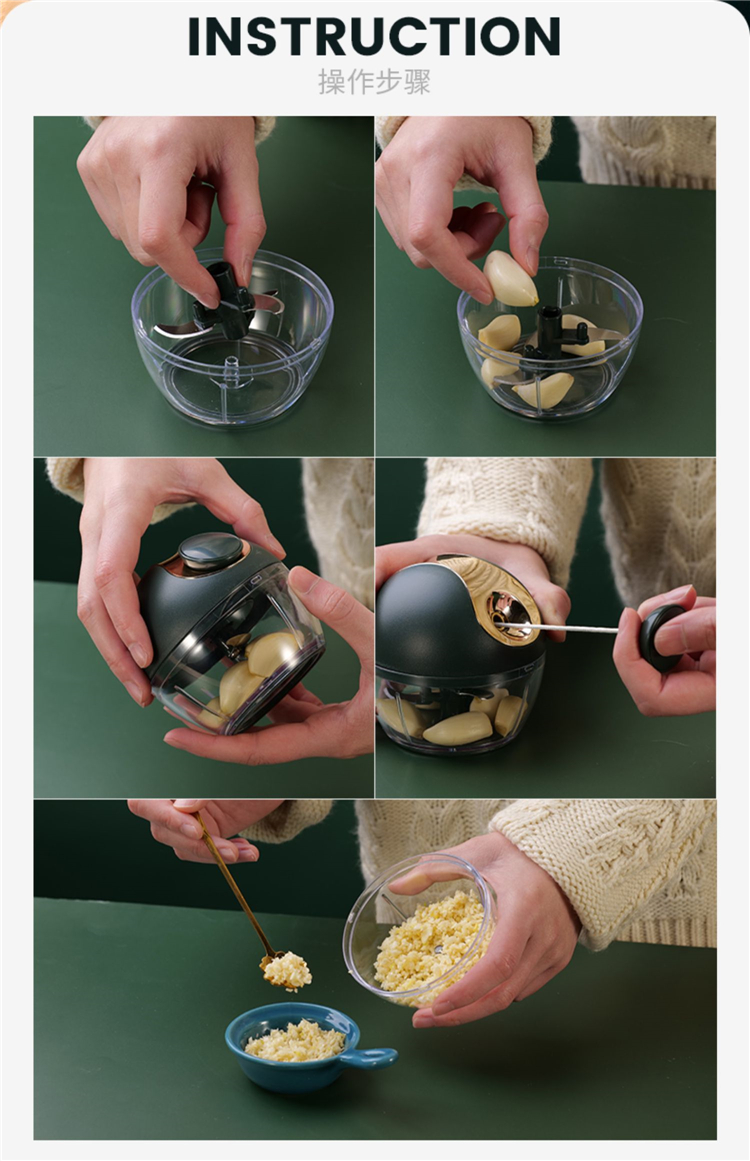 INSTRUCTION
操作步骤