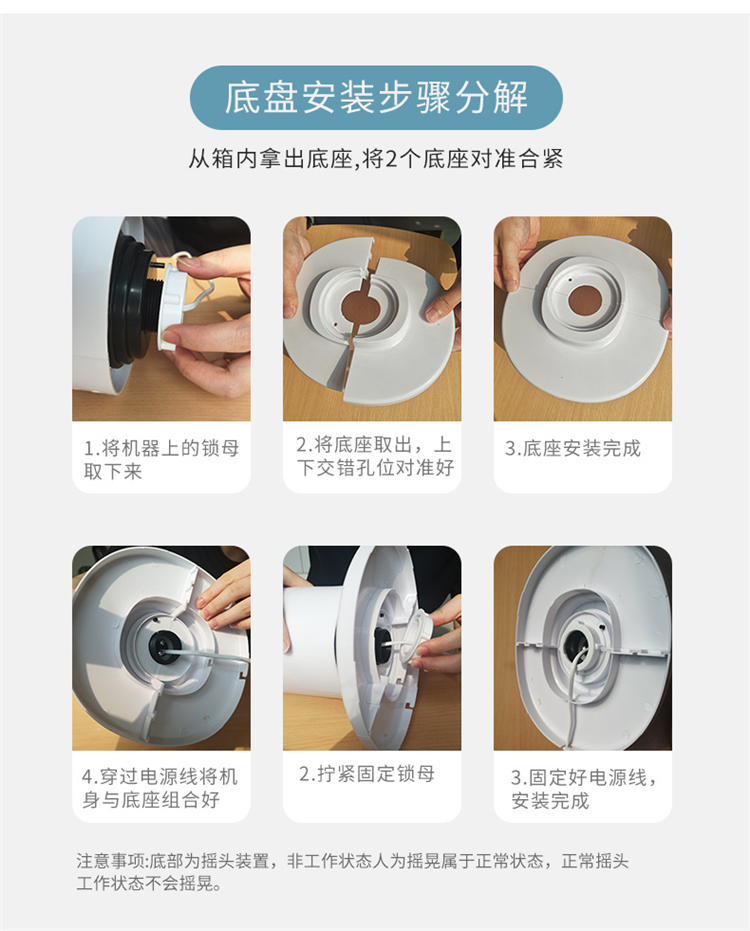 底盘安装步骤分解

从箱内拿出底座,将2个底座对准合紧

1.将机器上的锁母取下来

2.将底座取出，上下交错孔位对准好

3.底座安装完成

4.穿过电源线将机身与底座组合好

2.拧紧固定锁母

3.固定好电源线，安装完成

注意事项:底部为摇头装置，非工作状态人为摇晃属于正常状态，正常摇头工作状态不会摇晃。