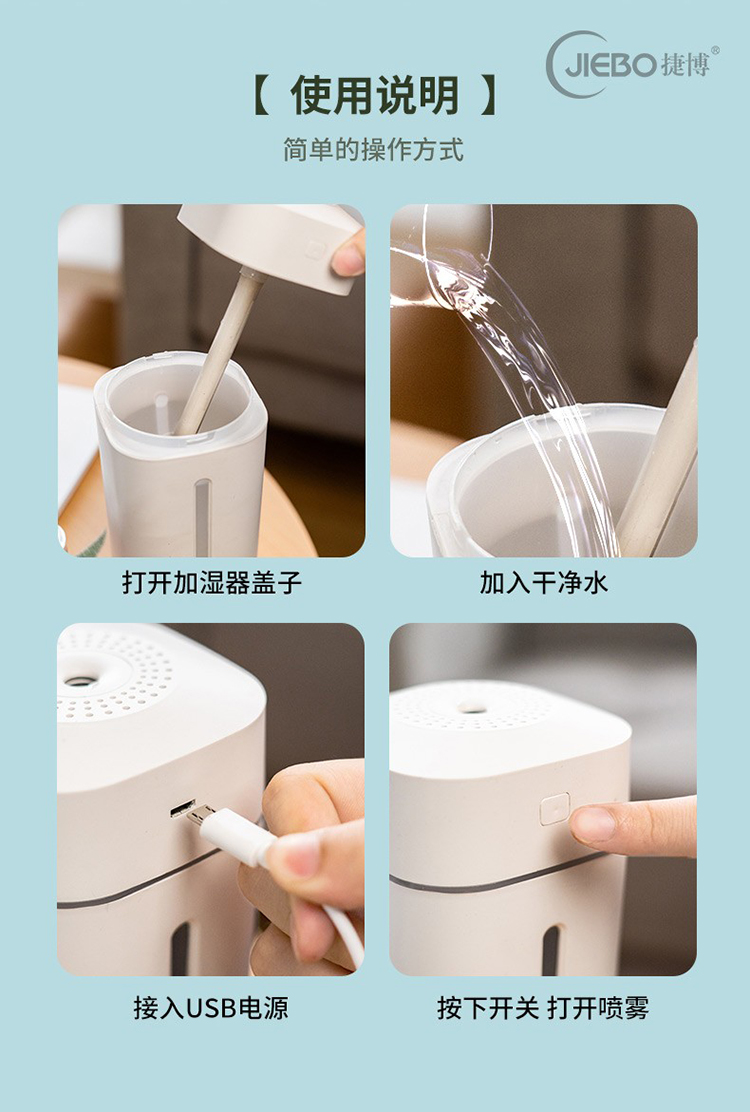 JIEBO 捷博®

【 使用说明 】

简单的操作方式

打开加湿器盖子

加入干净水

接入USB电源

按下开关 打开喷雾