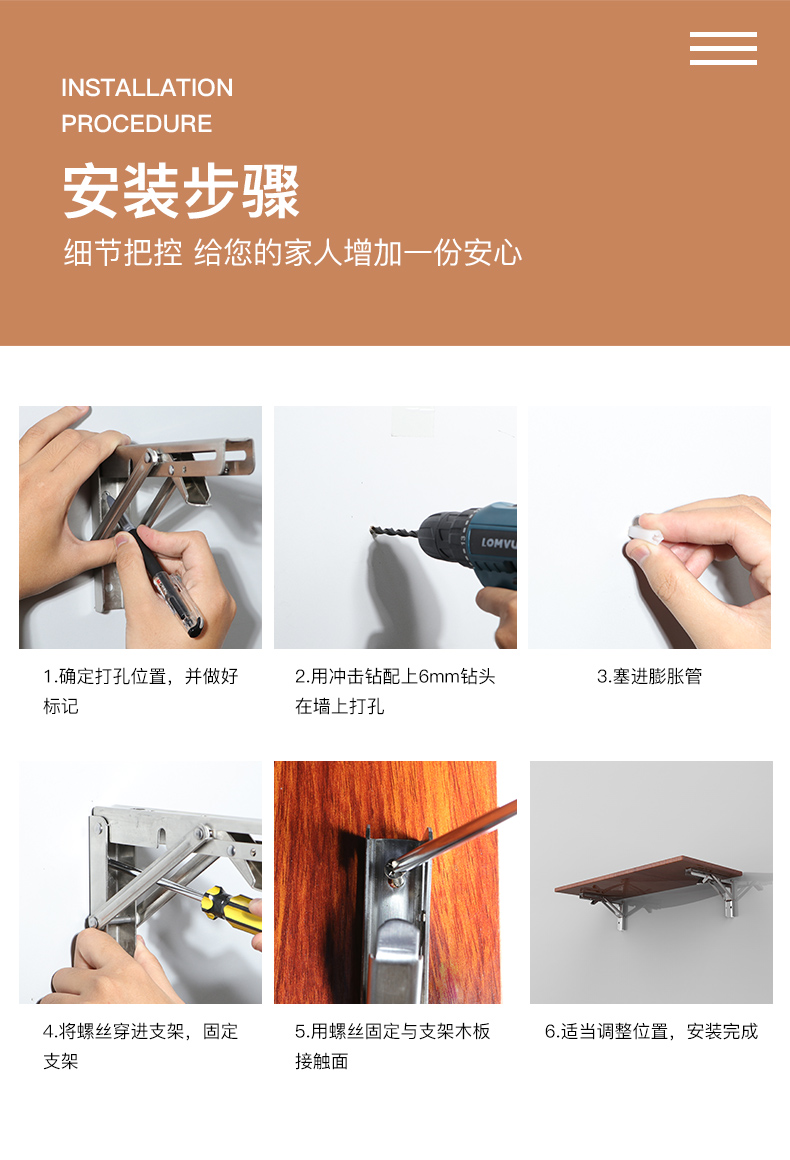 INSTALLATION
PROCEDURE

安装步骤

细节把控 给您的家人增加一份安心

LOMVU

1.确定打孔位置，并做好标记

2.用冲击钻配上6mm钻头在墙上打孔

3.塞进膨胀管

4.将螺丝穿进支架，固定支架

5.用螺丝固定与支架木板接触面

6.适当调整位置，安装完成