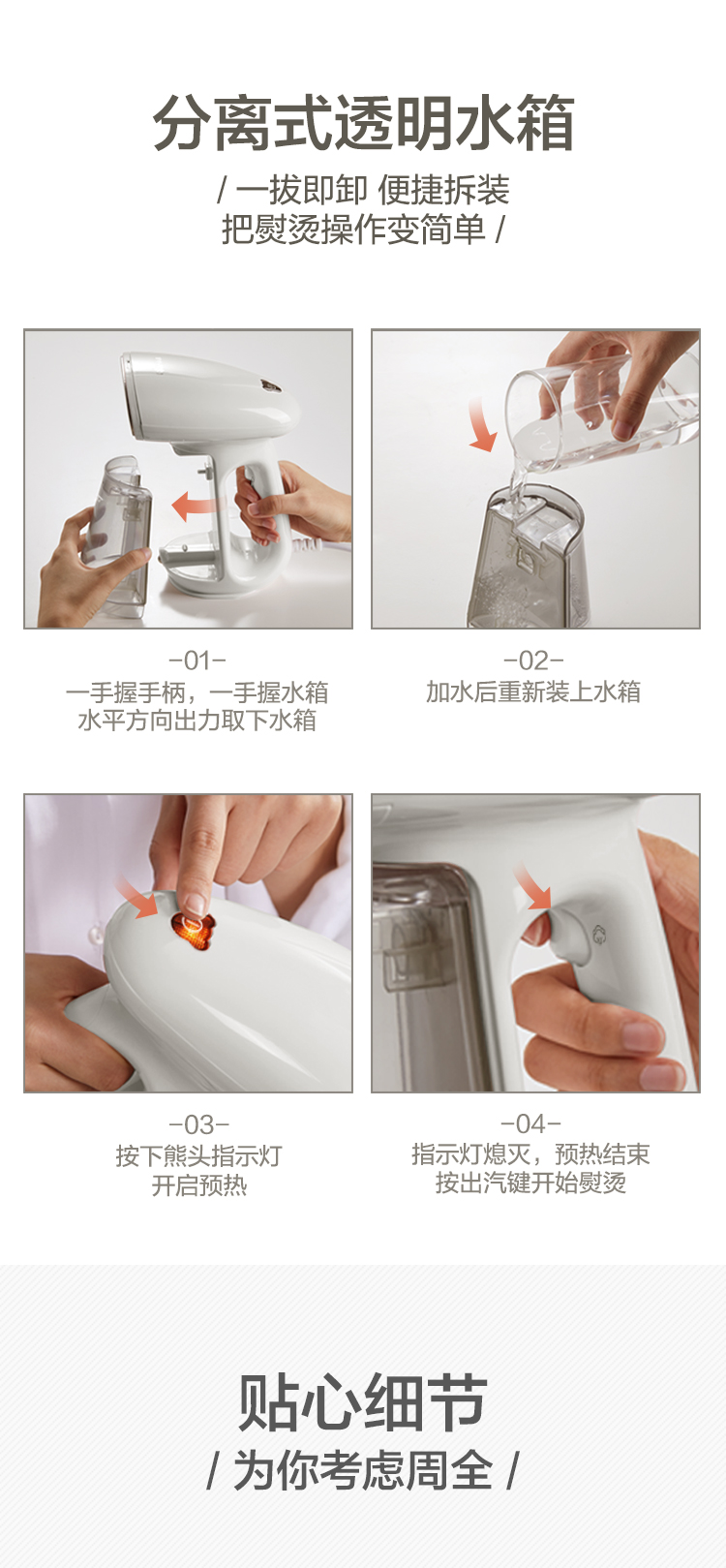 分离式透明水箱

/ 一拔即卸 便捷拆装
把熨烫操作变简单 /

-01-
一手握手柄，一手握水箱
水平方向出力取下水箱

-02-
加水后重新装上水箱

-03-
按下熊头指示灯
开启预热

-04-
指示灯熄灭，预热结束
按出汽键开始熨烫

贴心细节
/ 为你考虑周全 /