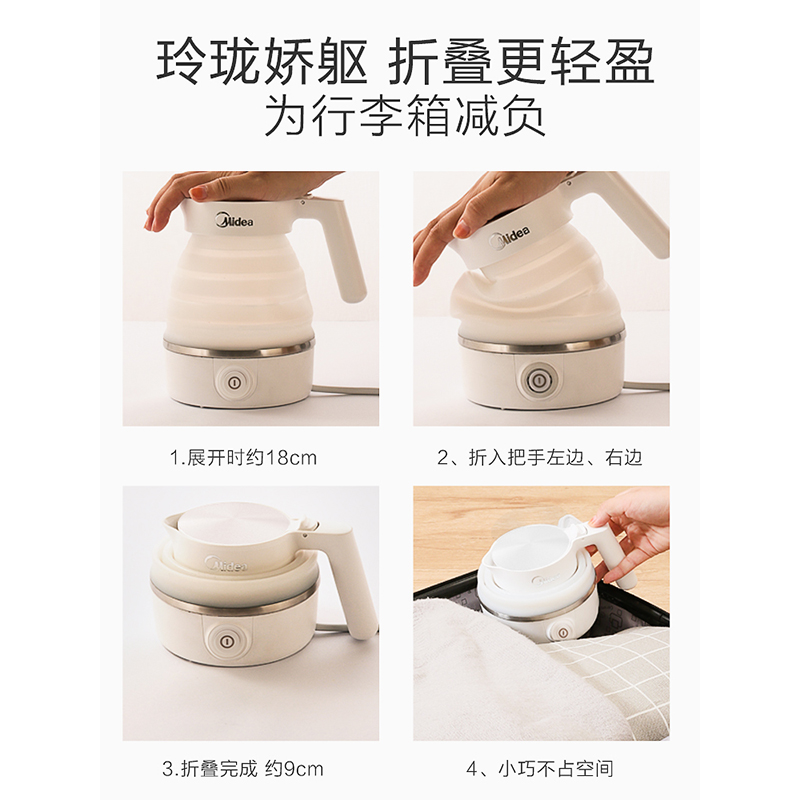 玲珑娇躯 折叠更轻盈
为行李箱减负

Midea

Midea

1.展开时约18cm

2、折入把手左边、右边

Midea

3.折叠完成 约9cm

4、小巧不占空间