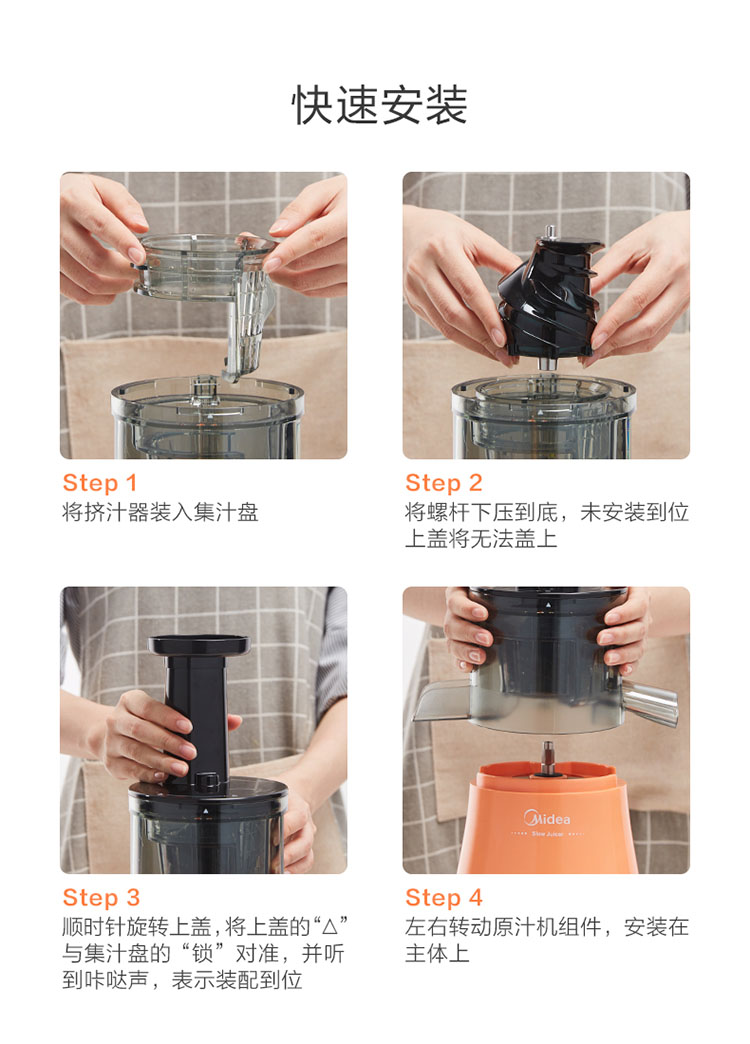 快速安装

Step 1
将挤汁器装入集汁盘

Step 2
将螺杆下压到底，未安装到位上盖将无法盖上

Step 3
顺时针旋转上盖，将上盖的“△”与集汁盘的“锁”对准，并听到咔哒声，表示装配到位

Midea
Slow Juicer

Step 4
左右转动原汁机组件，安装在主体上