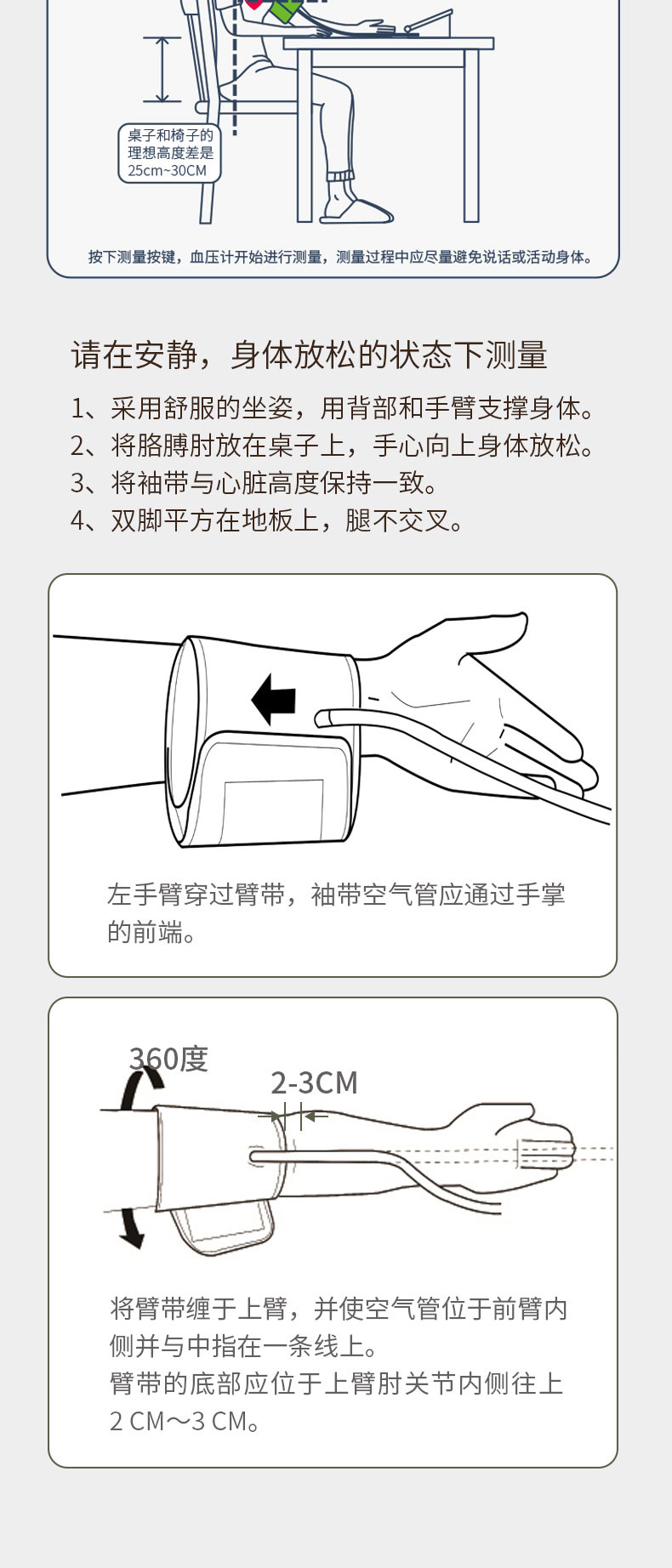 桌子和椅子的理想高度差是25cm~30CM

按下测量按键，血压计开始进行测量，测量过程中应尽量避免说话或活动身体。

请在安静，身体放松的状态下测量

1、采用舒服的坐姿，用背部和手臂支撑身体。
2、将胳膊肘放在桌子上，手心向上身体放松。
3、将袖带与心脏高度保持一致。
4、双脚平方在地板上，腿不交叉。

左手臂穿过臂带，袖带空气管应通过手掌的前端。

360度

2-3CM

将臂带缠于上臂，并使空气管位于前臂内侧并与中指在一条线上。
臂带的底部应位于上臂肘关节内侧往上2 CM～3 CM。