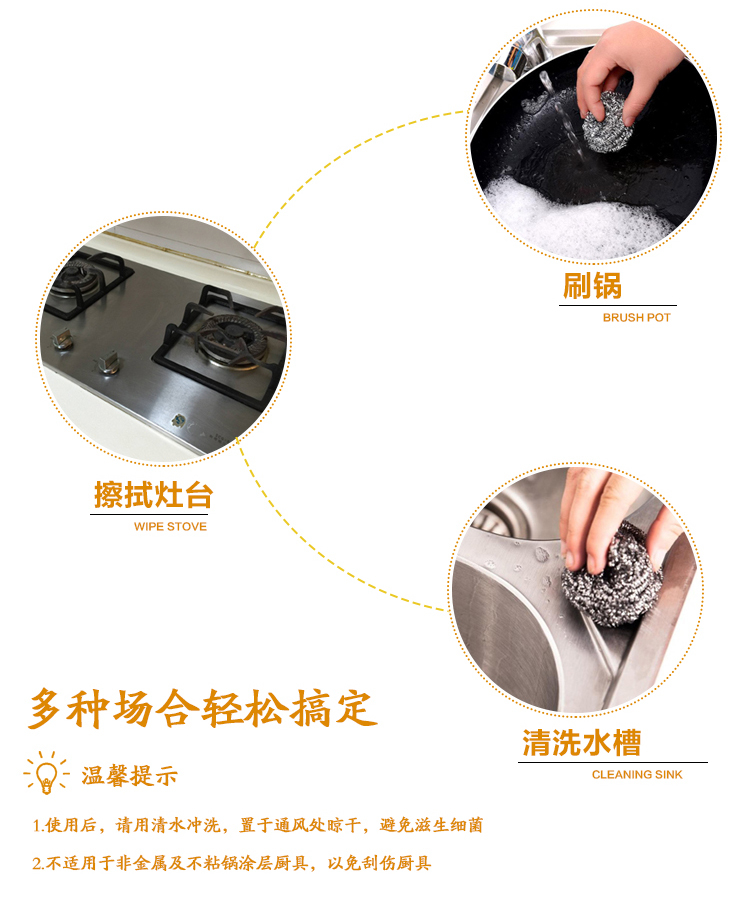 刷锅
BRUSH POT

擦拭灶台
WIPE STOVE

清洗水槽
CLEANING SINK

多种场合轻松搞定

温馨提示

1.使用后，请用清水冲洗，置于通风处晾干，避免滋生细菌

2.不适用于非金属及不粘锅涂层厨具，以免刮伤厨具