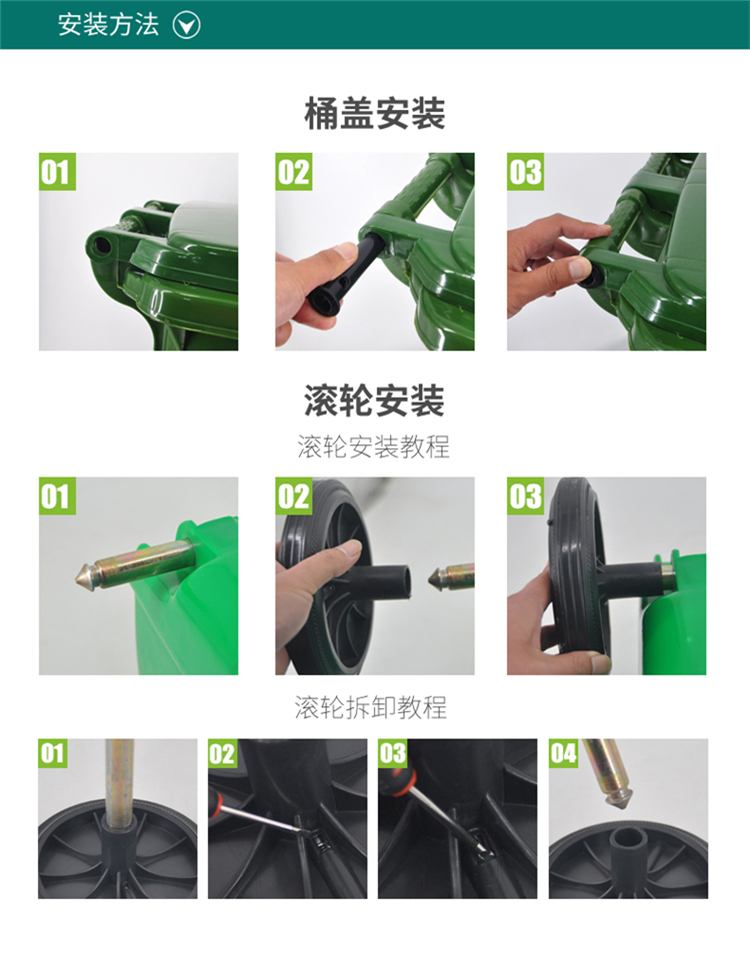 安装方法

桶盖安装

01

02

03

滚轮安装

滚轮安装教程

01

02

03

滚轮拆卸教程

01

02

03

04