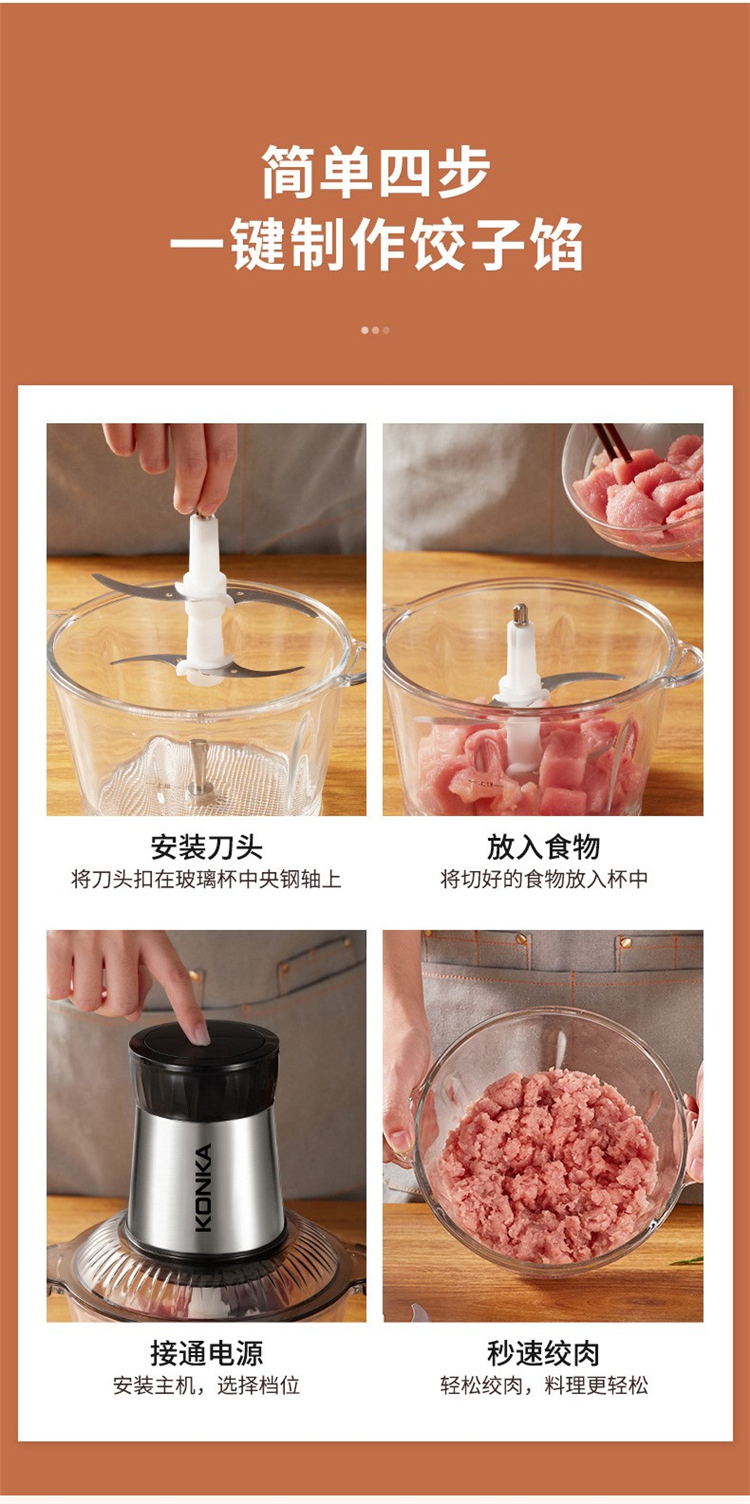 简单四步
一键制作饺子馅

安装刀头
将刀头扣在玻璃杯中央钢轴上

放入食物
将切好的食物放入杯中

KONKA

接通电源
安装主机，选择档位

秒速绞肉
轻松绞肉，料理更轻松