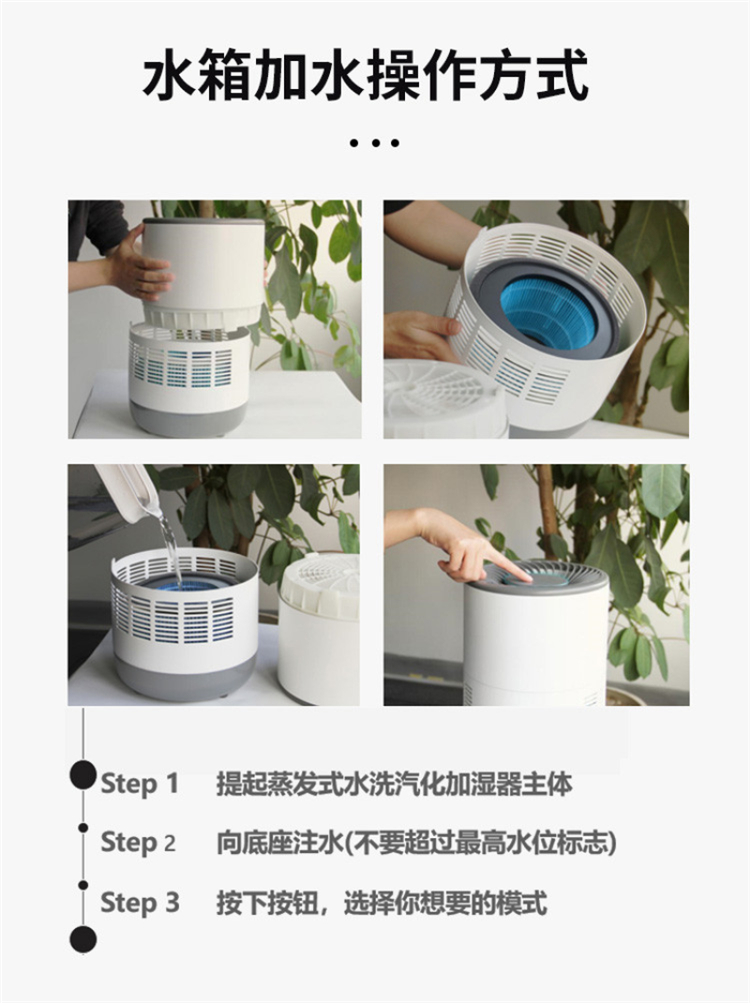 水箱加水操作方式

...

Step 1 提起蒸发式水洗汽化加湿器主体

Step 2 向底座注水(不要超过最高水位标志)

Step 3 按下按钮，选择你想要的模式