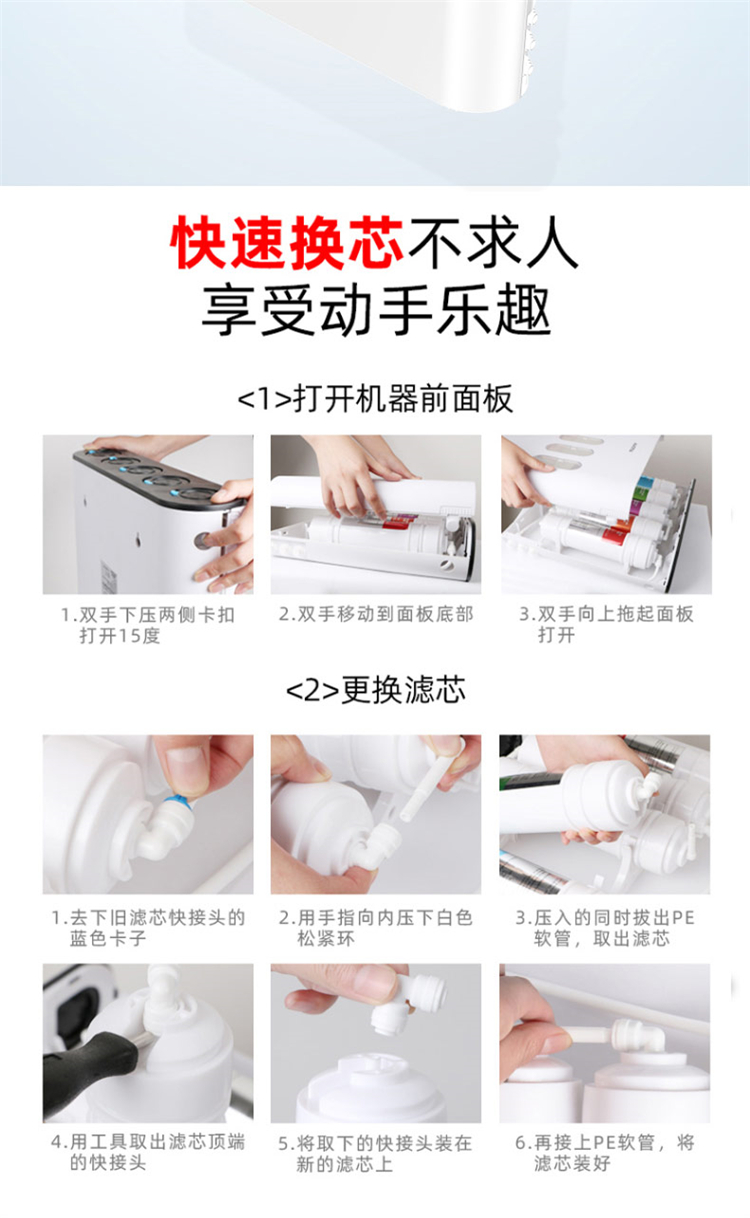 快速换芯不求人
享受动手乐趣

<1>打开机器前面板

1.双手下压两侧卡扣打开15度

2.双手移动到面板底部

3.双手向上拖起面板打开

<2>更换滤芯

1.去下旧滤芯快接头的蓝色卡子

2.用手指向内压下白色松紧环

3.压入的同时拔出PE软管，取出滤芯

4.用工具取出滤芯顶端的快接头

5.将取下的快接头装在新的滤芯上

6.再接上PE软管，将滤芯装好