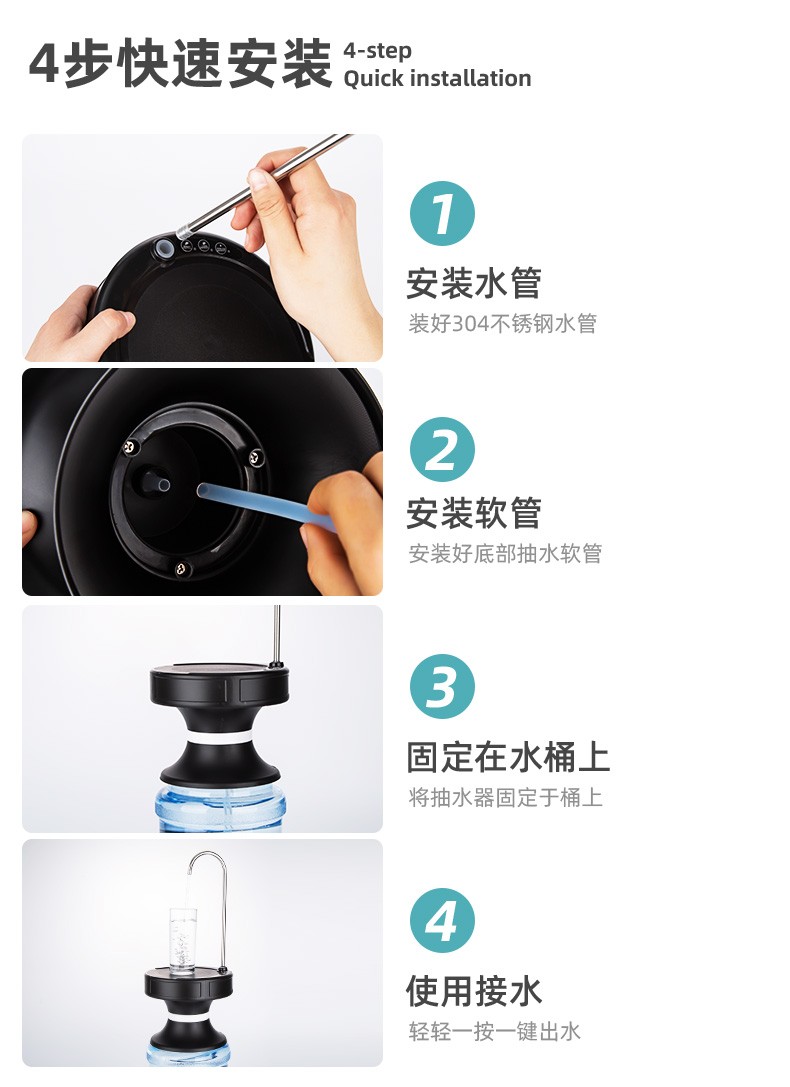 4步快速安装 4-step Quick installation

1
安装水管
装好304不锈钢水管

2
安装软管
安装好底部抽水软管

3
固定在水桶上
将抽水器固定于桶上

4
使用接水
轻轻一按一键出水