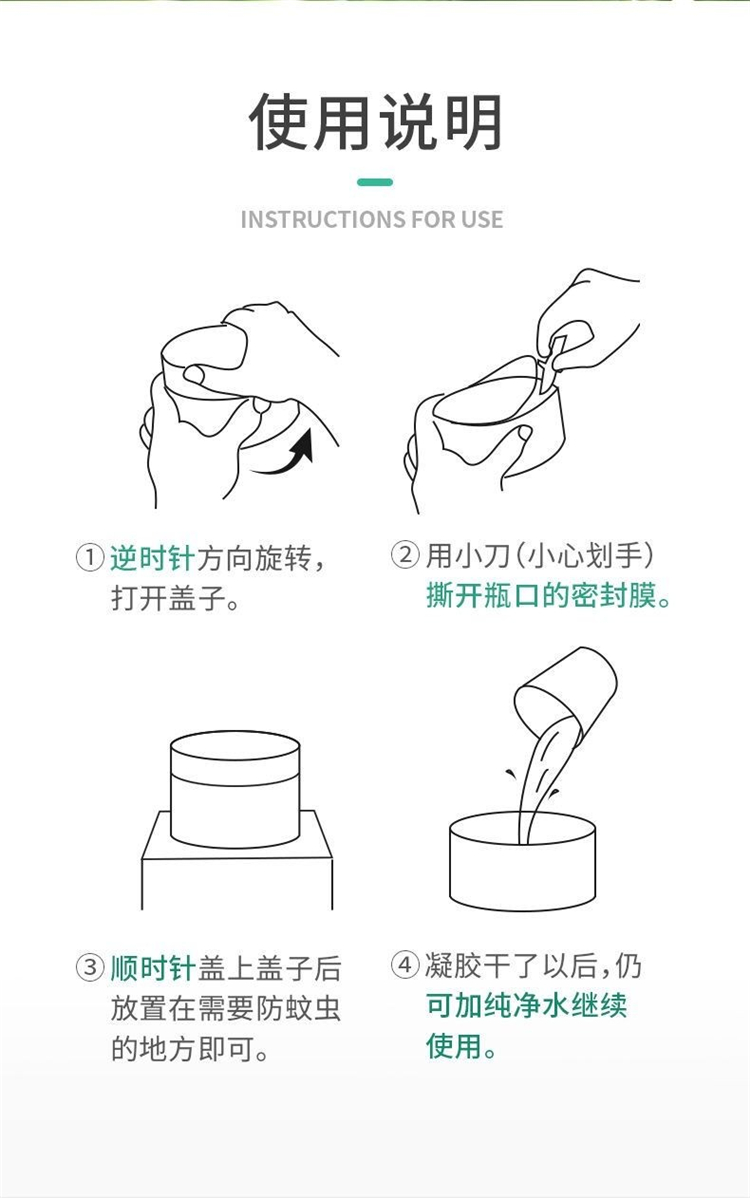 使用说明

INSTRUCTIONS FOR USE

① 逆时针方向旋转，打开盖子。

② 用小刀（小心划手）撕开瓶口的密封膜。

③ 顺时针盖上盖子后放置在需要防蚊虫的地方即可。

④ 凝胶干了以后，仍可加纯净水继续使用。