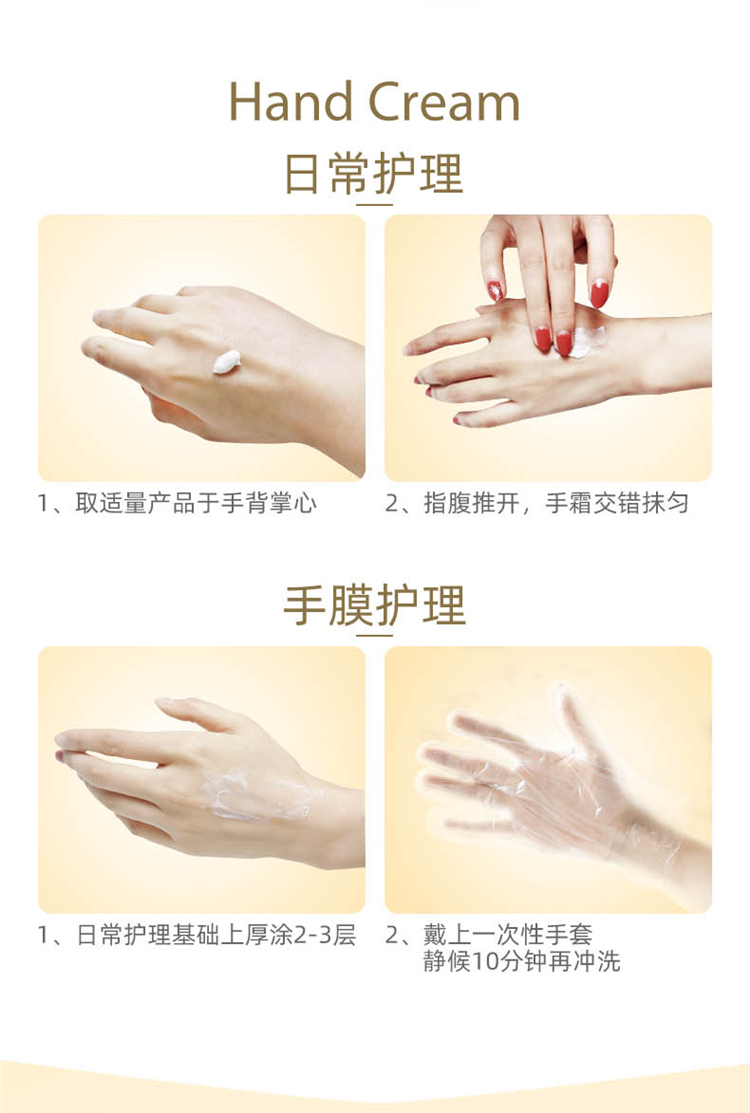 Hand Cream
日常护理

1、取适量产品于手背掌心

2、指腹推开，手霜交错抹匀

手膜护理

1、日常护理基础上厚涂2-3层

2、戴上一次性手套
静候10分钟再冲洗