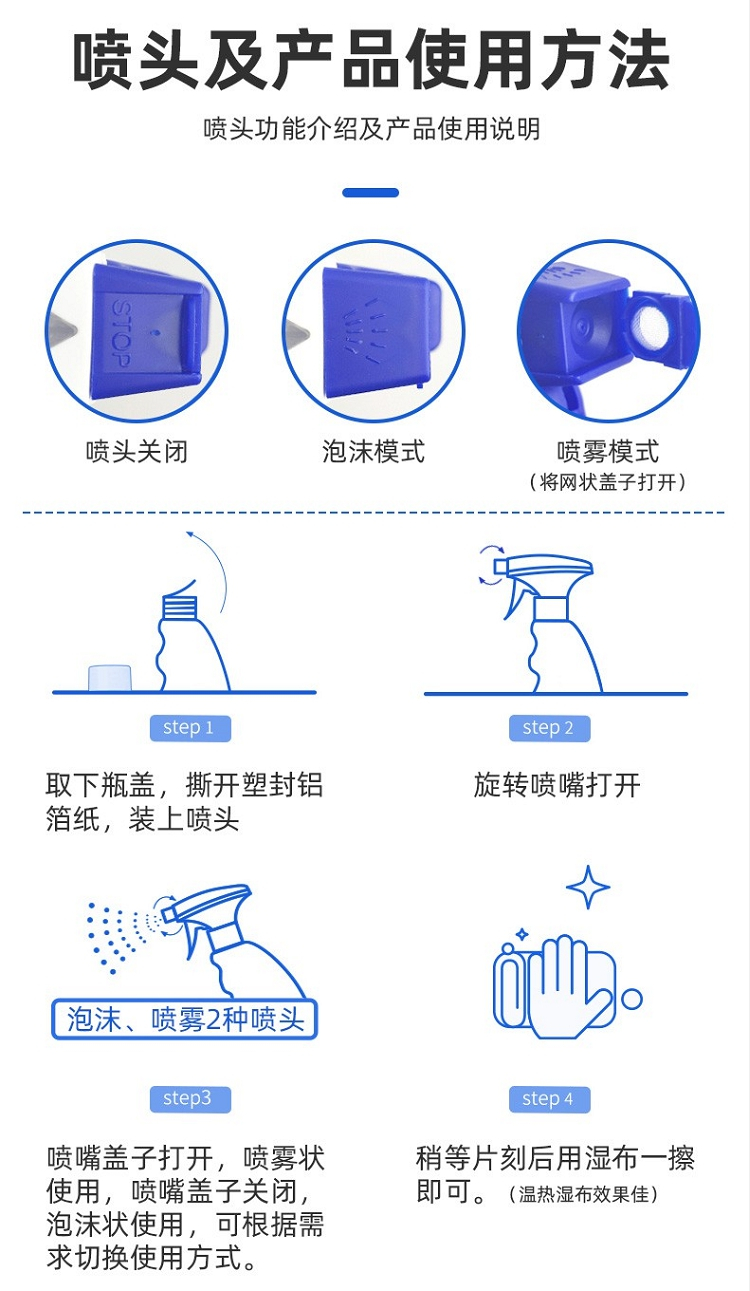 喷头及产品使用方法

喷头功能介绍及产品使用说明

STOP

喷头关闭

泡沫模式

喷雾模式
（将网状盖子打开）

step 1

取下瓶盖，撕开塑封铝箔纸，装上喷头

step 2

旋转喷嘴打开

泡沫、喷雾2种喷头

step3

喷嘴盖子打开，喷雾状使用，喷嘴盖子关闭，泡沫状使用，可根据需求切换使用方式。

step 4

稍等片刻后用湿布一擦即可。（温热湿布效果佳）