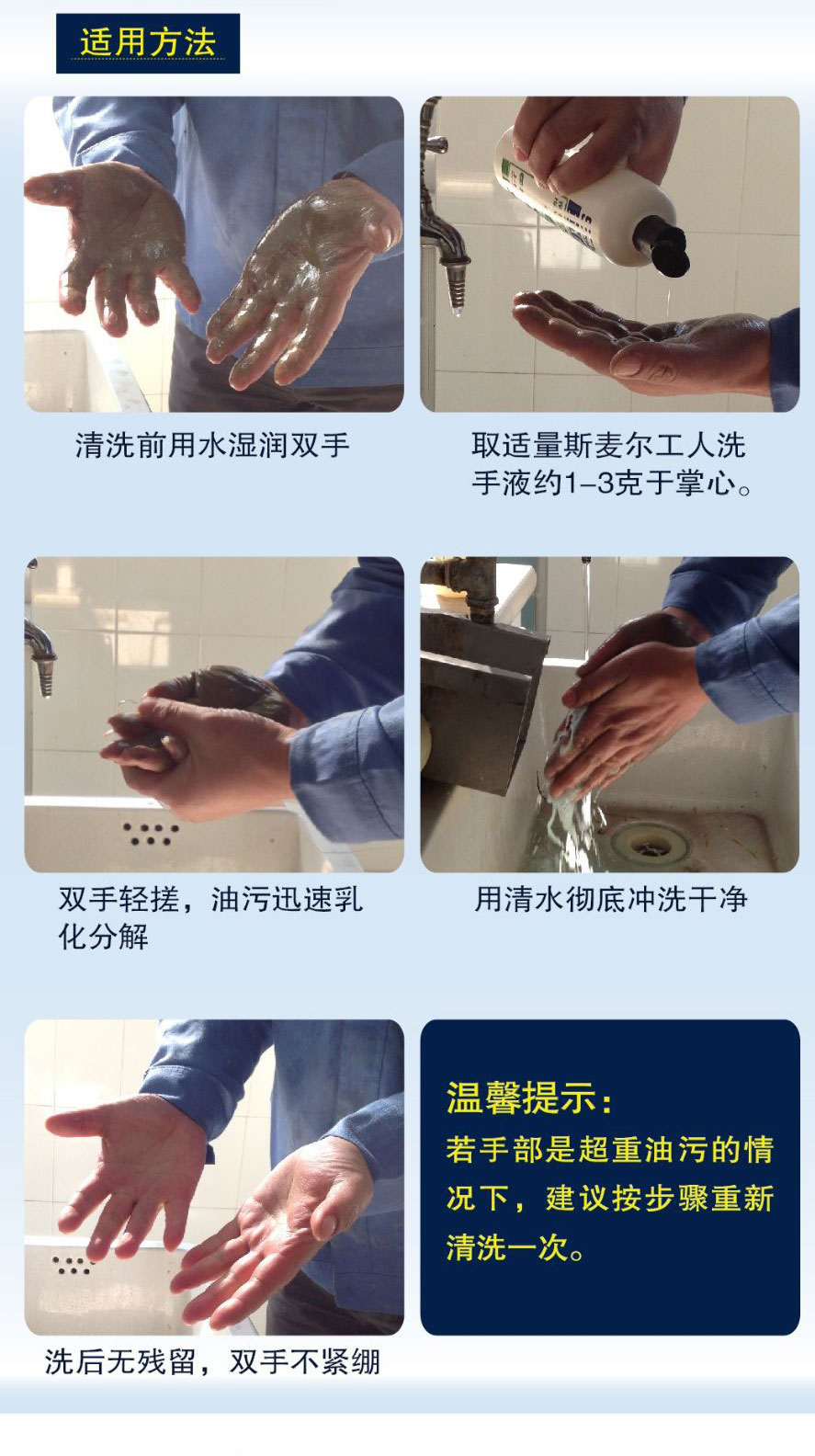 适用方法

清洗前用水湿润双手

取适量斯麦尔工人洗手液约1–3克于掌心。

双手轻搓，油污迅速乳化分解

用清水彻底冲洗干净

洗后无残留，双手不紧绷

温馨提示：
若手部是超重油污的情况下，建议按步骤重新清洗一次。