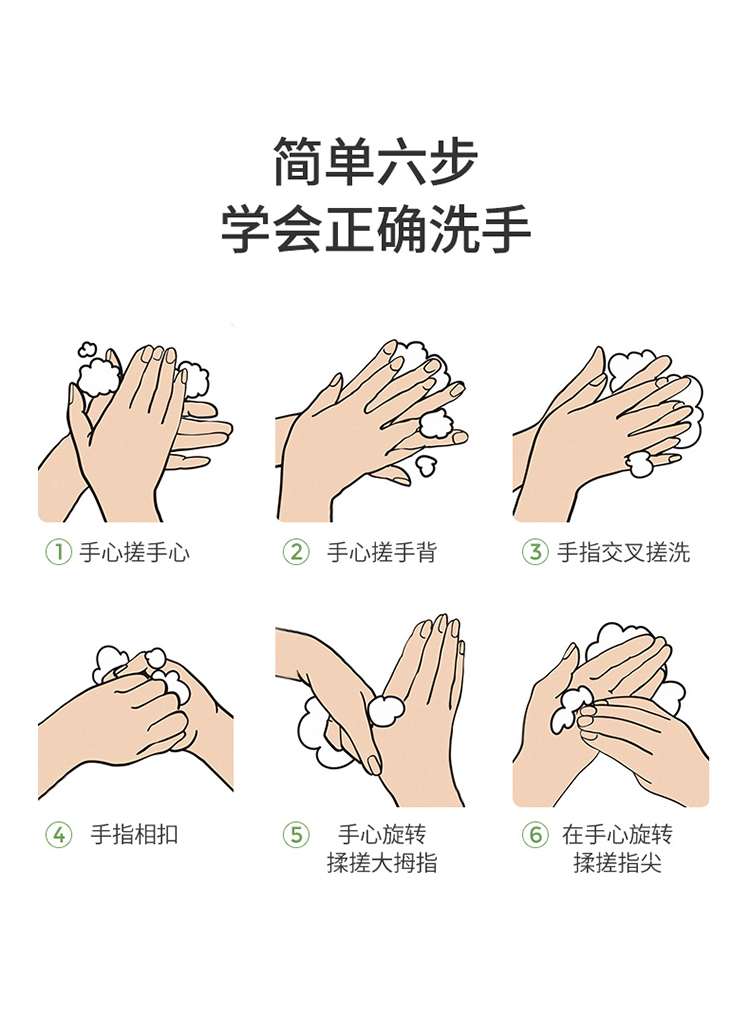 简单六步
学会正确洗手

① 手心搓手心

② 手心搓手背

③ 手指交叉搓洗

④ 手指相扣

⑤ 手心旋转揉搓大拇指

⑥ 在手心旋转揉搓指尖