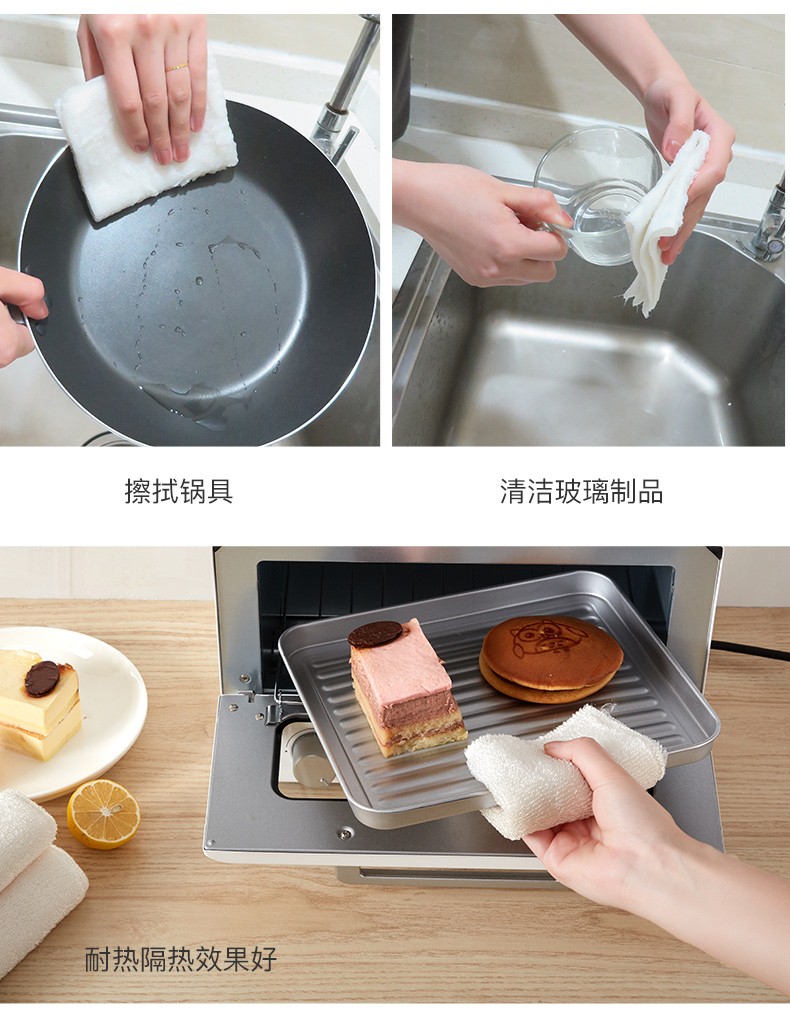 擦拭锅具

清洁玻璃制品

耐热隔热效果好