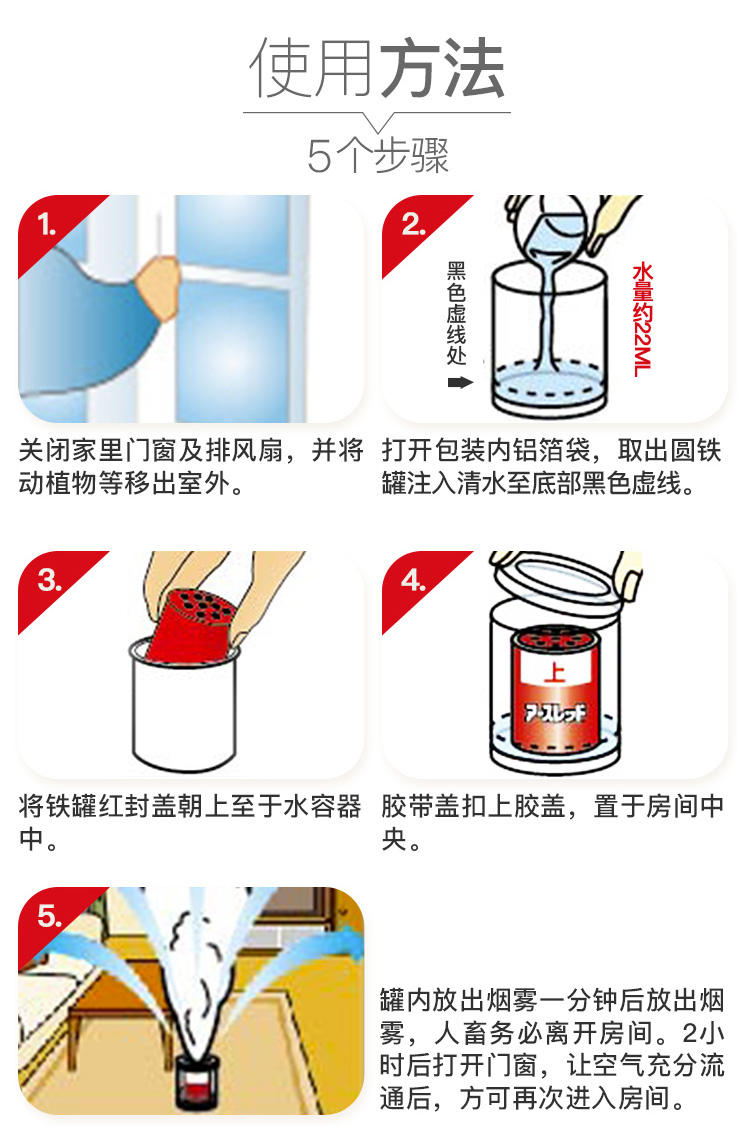 使用方法

5个步骤

1.

关闭家里门窗及排风扇，并将动植物等移出室外。

2.

黑色虚线处

水量约22ML

打开包装内铝箔袋，取出圆铁罐注入清水至底部黑色虚线。

3.

将铁罐红封盖朝上至于水容器中。

4.

上

アースレッド

胶带盖扣上胶盖，置于房间中央。

5.

罐内放出烟雾一分钟后放出烟雾，人畜务必离开房间。2小时后打开门窗，让空气充分流通后，方可再次进入房间。