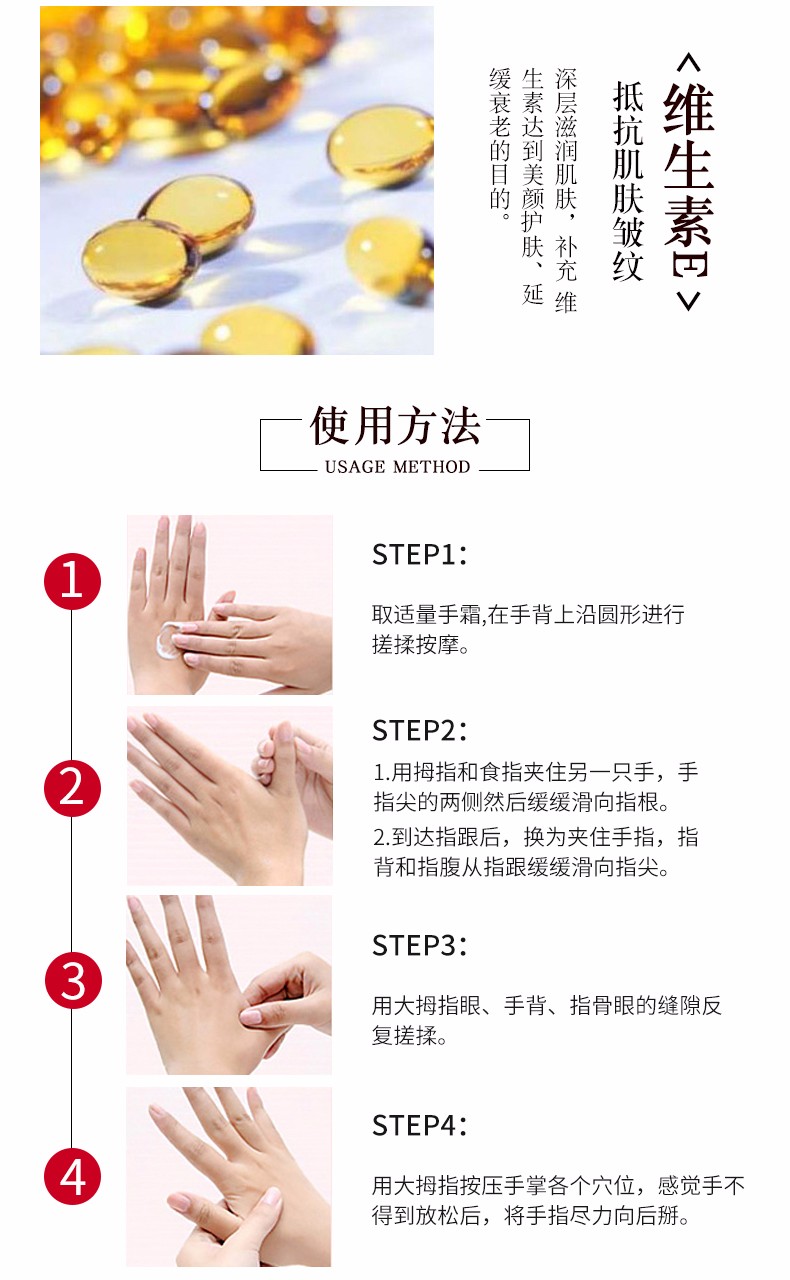 <维生素E>

抵抗肌肤皱纹

深层滋润肌肤，补充维生素达到美颜护肤、延缓衰老的目的。

使用方法
USAGE METHOD

1
STEP1:
取适量手霜,在手背上沿圆形进行搓揉按摩。

2
STEP2:
1.用拇指和食指夹住另一只手，手指尖的两侧然后缓缓滑向指根。
2.到达指跟后，换为夹住手指，指背和指腹从指跟缓缓滑向指尖。

3
STEP3:
用大拇指眼、手背、指骨眼的缝隙反复搓揉。

4
STEP4:
用大拇指按压手掌各个穴位，感觉手不得到放松后，将手指尽力向后掰。