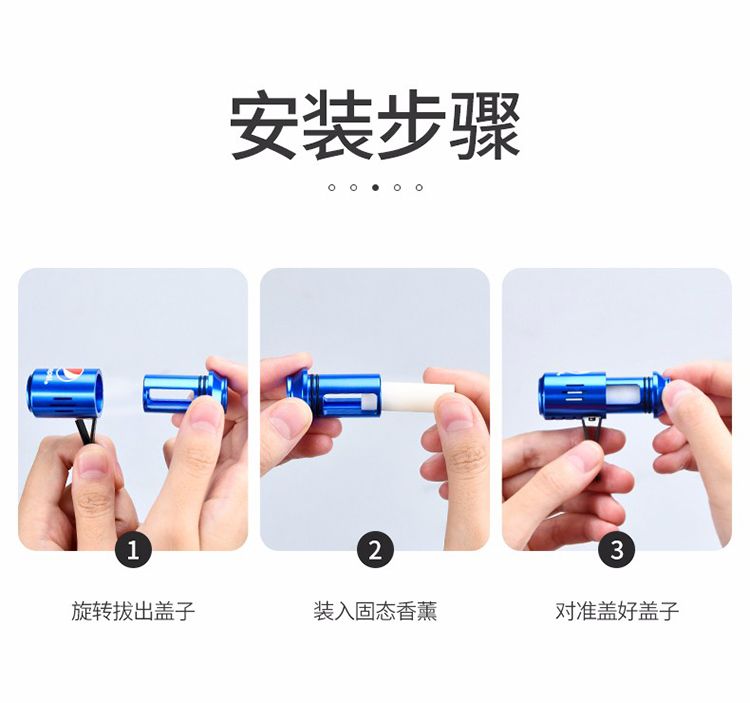 安装步骤

1

旋转拔出盖子

2

装入固态香薰

3

对准盖好盖子