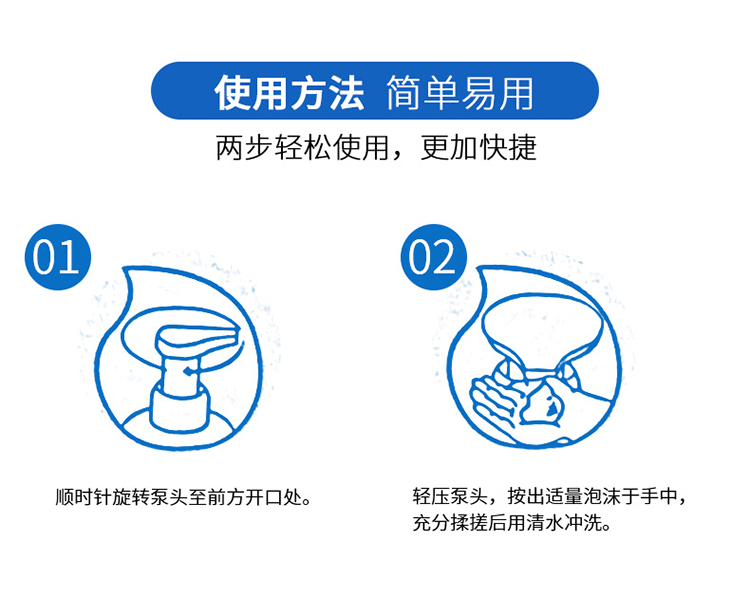 使用方法 简单易用

两步轻松使用，更加快捷

01

顺时针旋转泵头至前方开口处。

02

轻压泵头，按出适量泡沫于手中，充分揉搓后用清水冲洗。