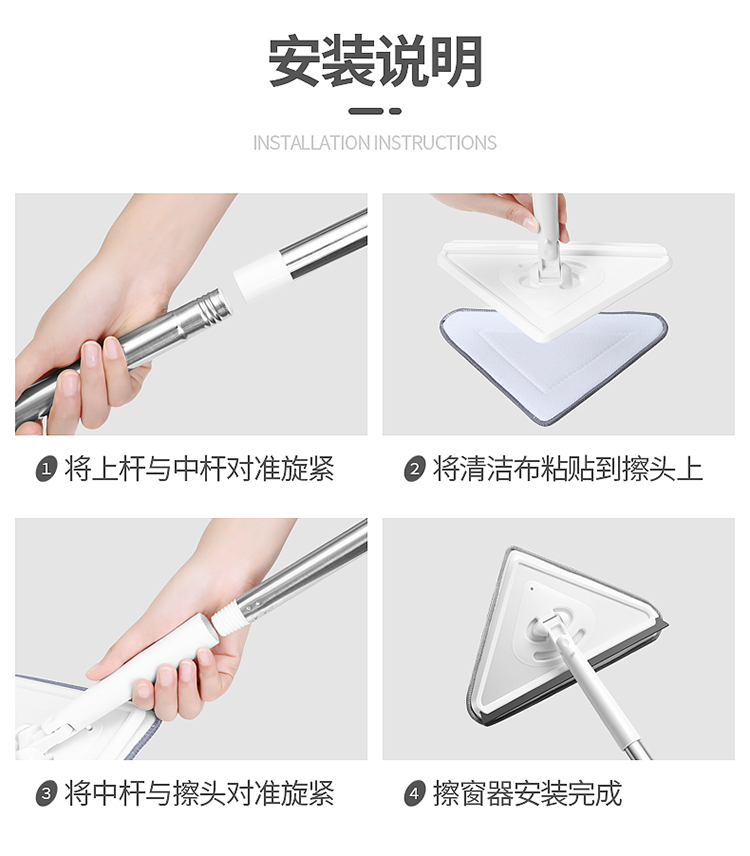 安装说明

INSTALLATION INSTRUCTIONS

1 将上杆与中杆对准旋紧

2 将清洁布粘贴到擦头上

3 将中杆与擦头对准旋紧

4 擦窗器安装完成