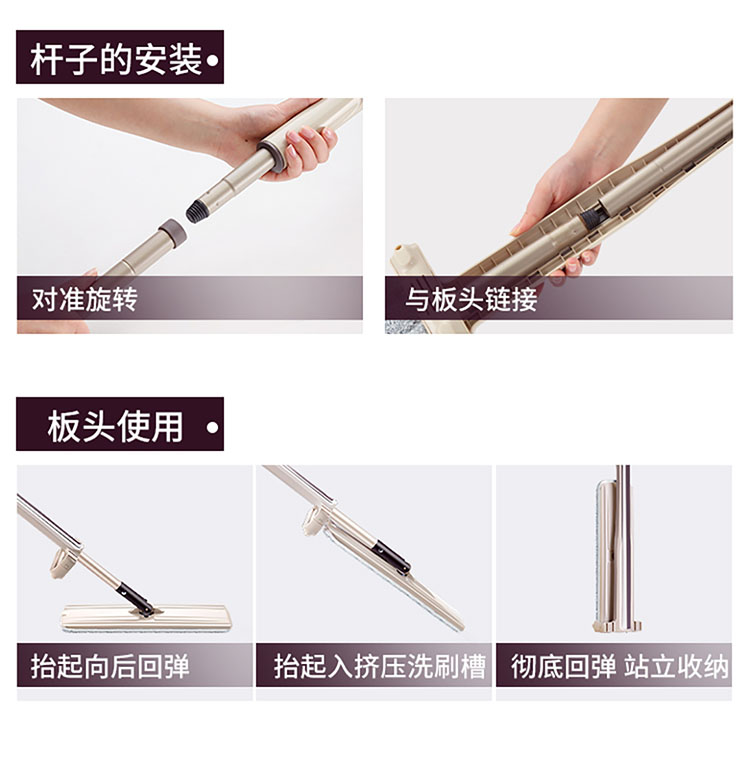 杆子的安装•

对准旋转

与板头链接

板头使用 •

抬起向后回弹

抬起入挤压洗刷槽

彻底回弹 站立收纳