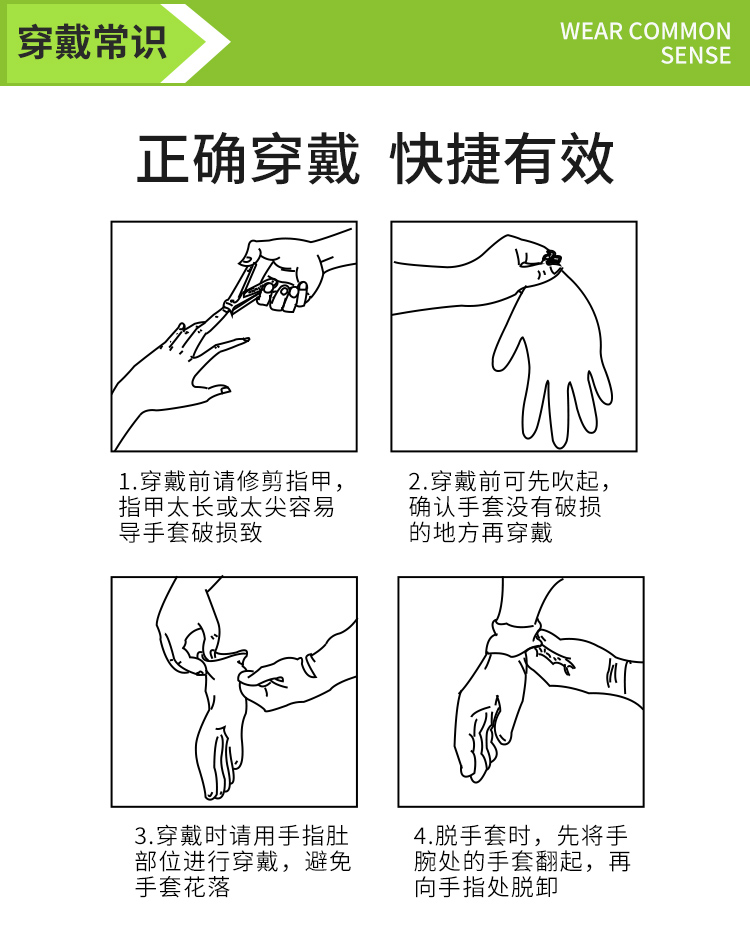 穿戴常识

WEAR COMMON SENSE

正确穿戴 快捷有效

1.穿戴前请修剪指甲，指甲太长或太尖容易导手套破损致

2.穿戴前可先吹起，确认手套没有破损的地方再穿戴

3.穿戴时请用手指肚部位进行穿戴，避免手套花落

4.脱手套时，先将手腕处的手套翻起，再向手指处脱卸