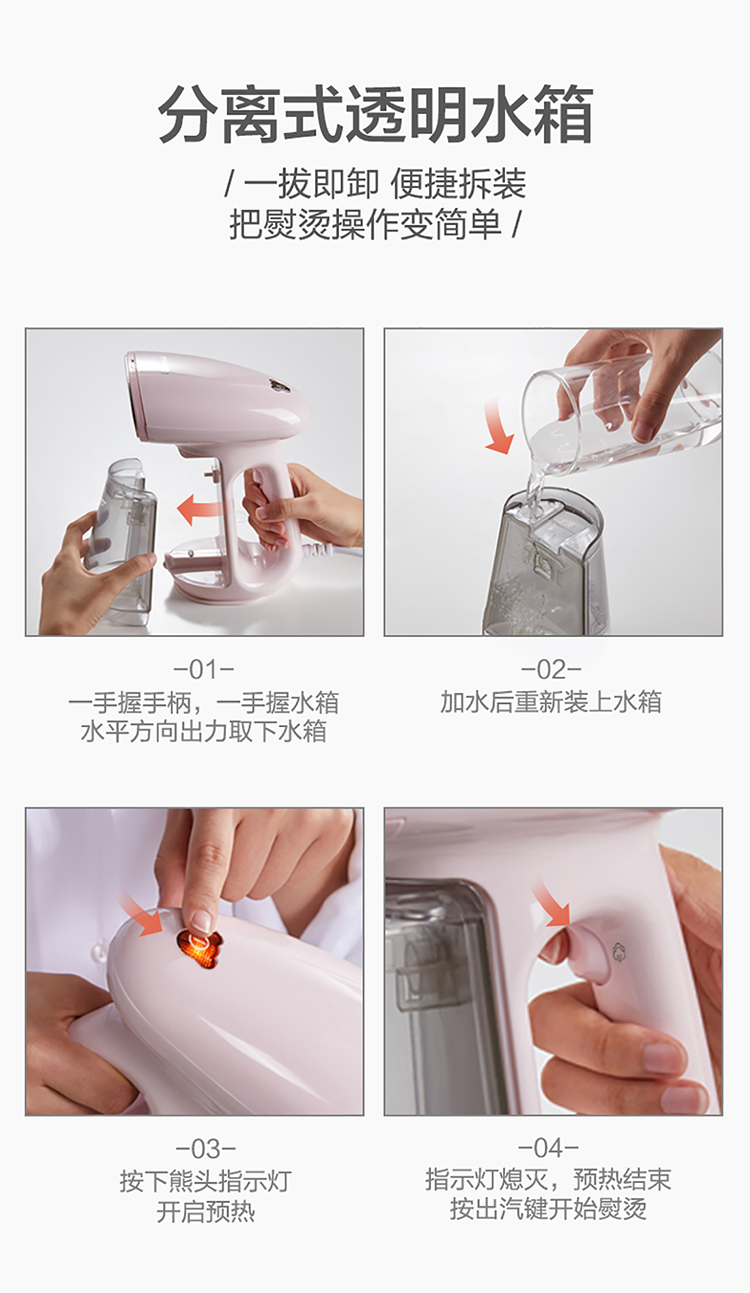 分离式透明水箱

/ 一拔即卸 便捷拆装
把熨烫操作变简单 /

-01-
一手握手柄，一手握水箱
水平方向出力取下水箱

-02-
加水后重新装上水箱

-03-
按下熊头指示灯
开启预热

-04-
指示灯熄灭，预热结束
按出汽键开始熨烫