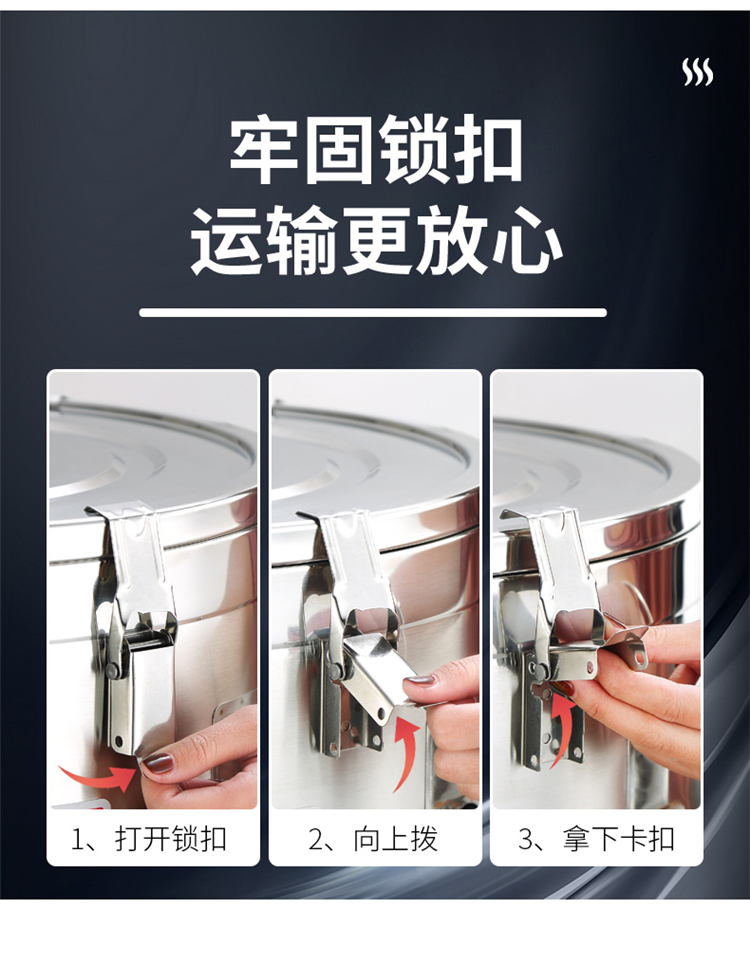 牢固锁扣
运输更放心

1、打开锁扣

2、向上拨

3、拿下卡扣