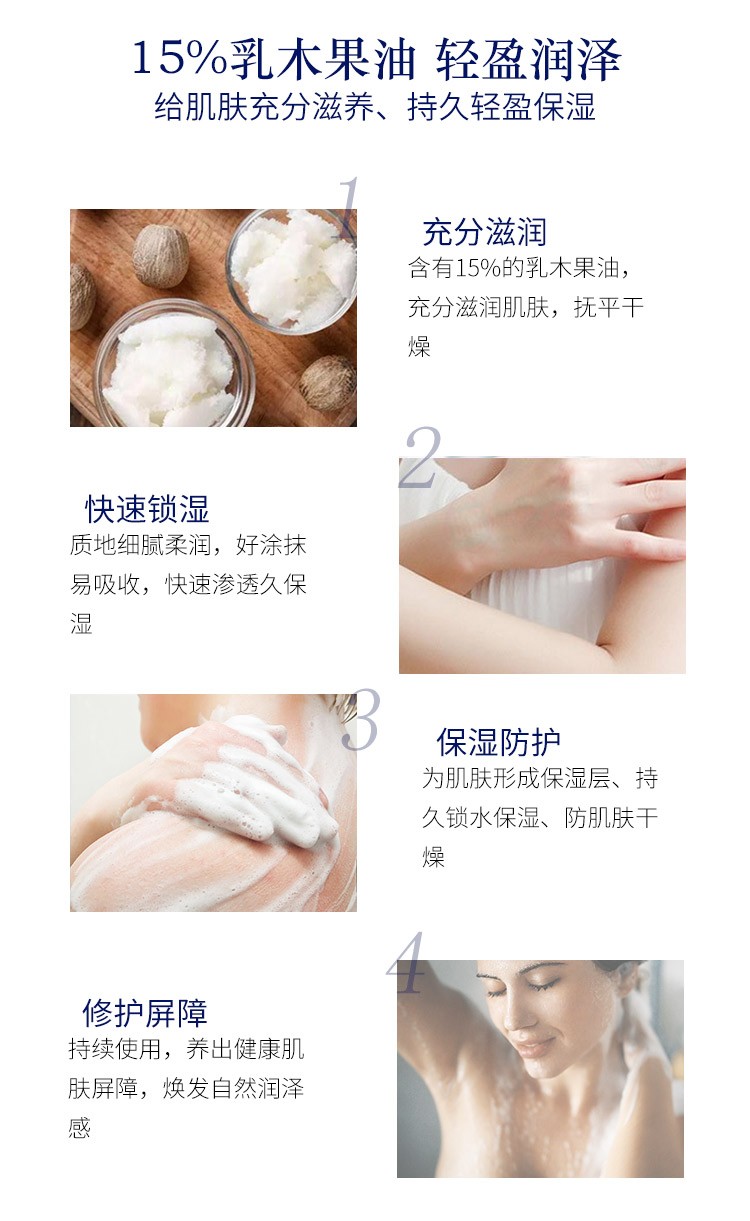 15%乳木果油 轻盈润泽
给肌肤充分滋养、持久轻盈保湿

1

充分滋润
含有15%的乳木果油，充分滋润肌肤，抚平干燥

2

快速锁湿
质地细腻柔润，好涂抹易吸收，快速渗透久保湿

3

保湿防护
为肌肤形成保湿层、持久锁水保湿、防肌肤干燥

4

修护屏障
持续使用，养出健康肌肤屏障，焕发自然润泽感