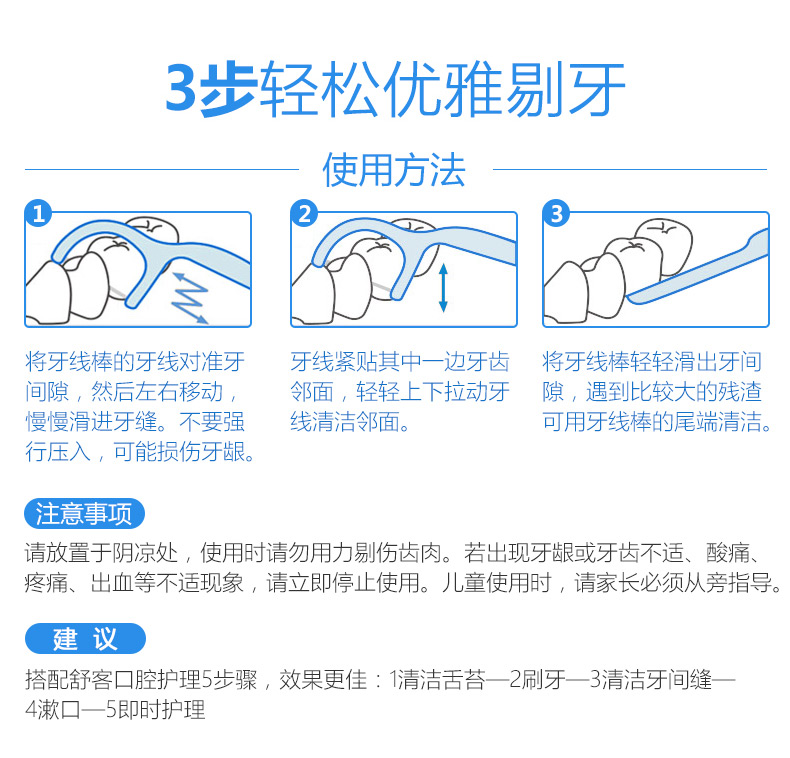 3步轻松优雅剔牙

使用方法

1

将牙线棒的牙线对准牙间隙，然后左右移动，慢慢滑进牙缝。不要强行压入，可能损伤牙龈。

2

牙线紧贴其中一边牙齿邻面，轻轻上下拉动牙线清洁邻面。

3

将牙线棒轻轻滑出牙间隙，遇到比较大的残渣可用牙线棒的尾端清洁。

注意事项

请放置于阴凉处，使用时请勿用力剔伤齿肉。若出现牙龈或牙齿不适、酸痛、疼痛、出血等不适现象，请立即停止使用。儿童使用时，请家长必须从旁指导。

建 议

搭配舒客口腔护理5步骤，效果更佳：1清洁舌苔—2刷牙—3清洁牙间缝—4漱口—5即时护理