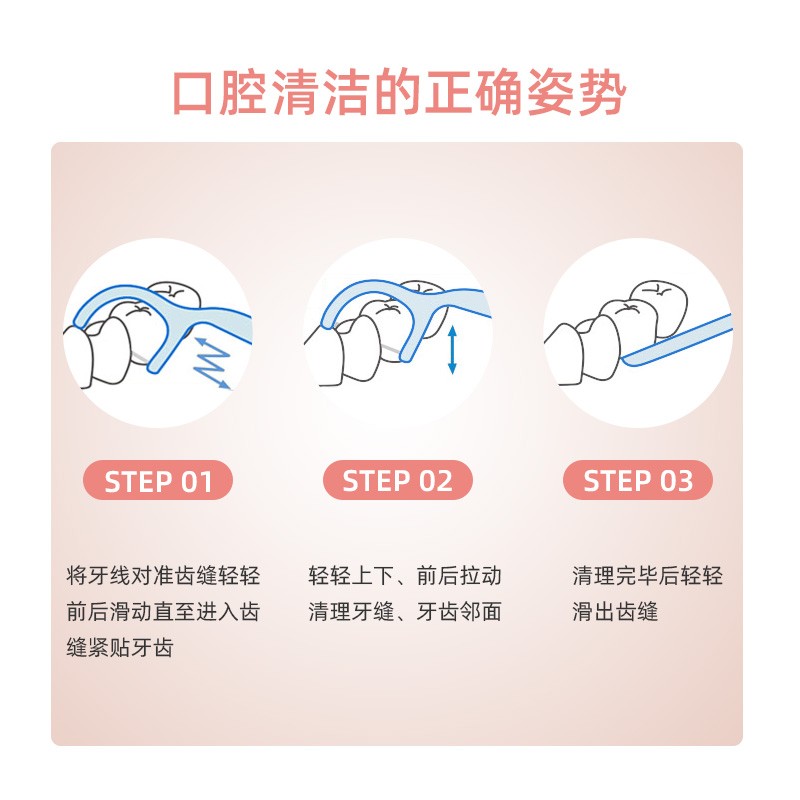 口腔清洁的正确姿势

STEP 01

将牙线对准齿缝轻轻前后滑动直至进入齿缝紧贴牙齿

STEP 02

轻轻上下、前后拉动清理牙缝、牙齿邻面

STEP 03

清理完毕后轻轻滑出齿缝