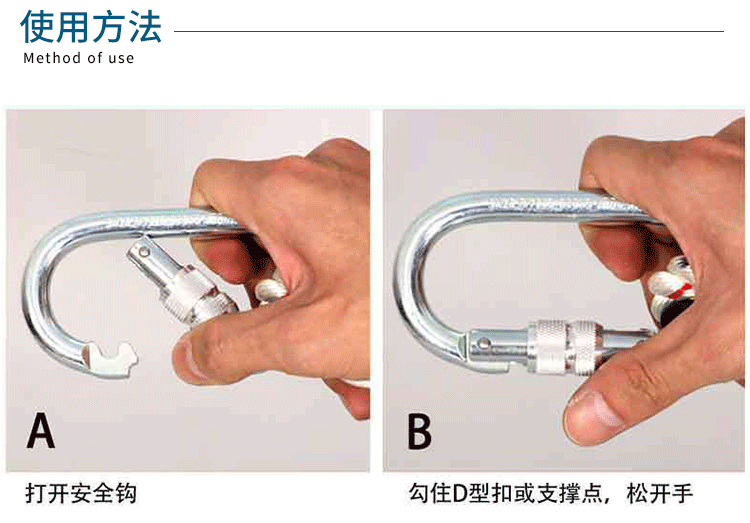 使用方法
Method of use

A

打开安全钩

B

勾住D型扣或支撑点，松开手