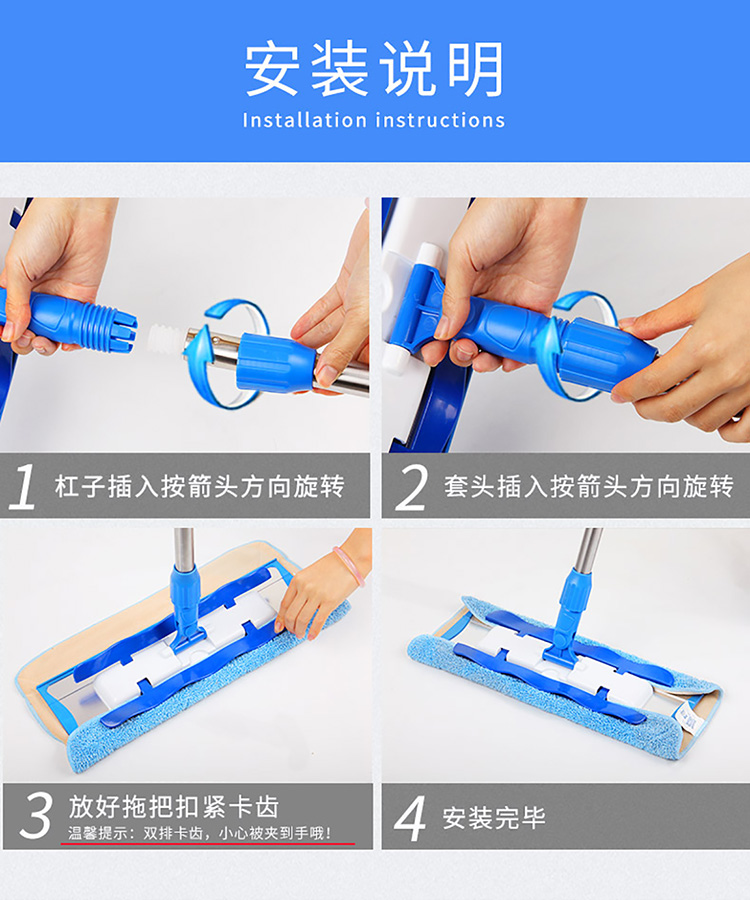 安装说明
Installation instructions

1 杠子插入按箭头方向旋转

2 套头插入按箭头方向旋转

3 放好拖把扣紧卡齿
温馨提示：双排卡齿，小心被夹到手哦！

4 安装完毕