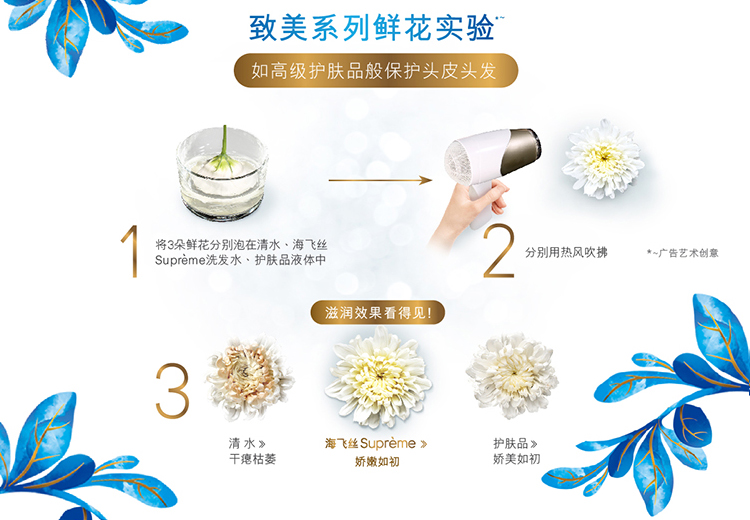 致美系列鲜花实验*~

如高级护肤品般保护头皮头发

1 将3朵鲜花分别泡在清水、海飞丝Suprème洗发水、护肤品液体中

2 分别用热风吹拂

*~广告艺术创意

滋润效果看得见!

3

清 水 »
干瘪枯萎

海飞丝 Suprème »
娇嫩如初

护肤品 »
娇美如初